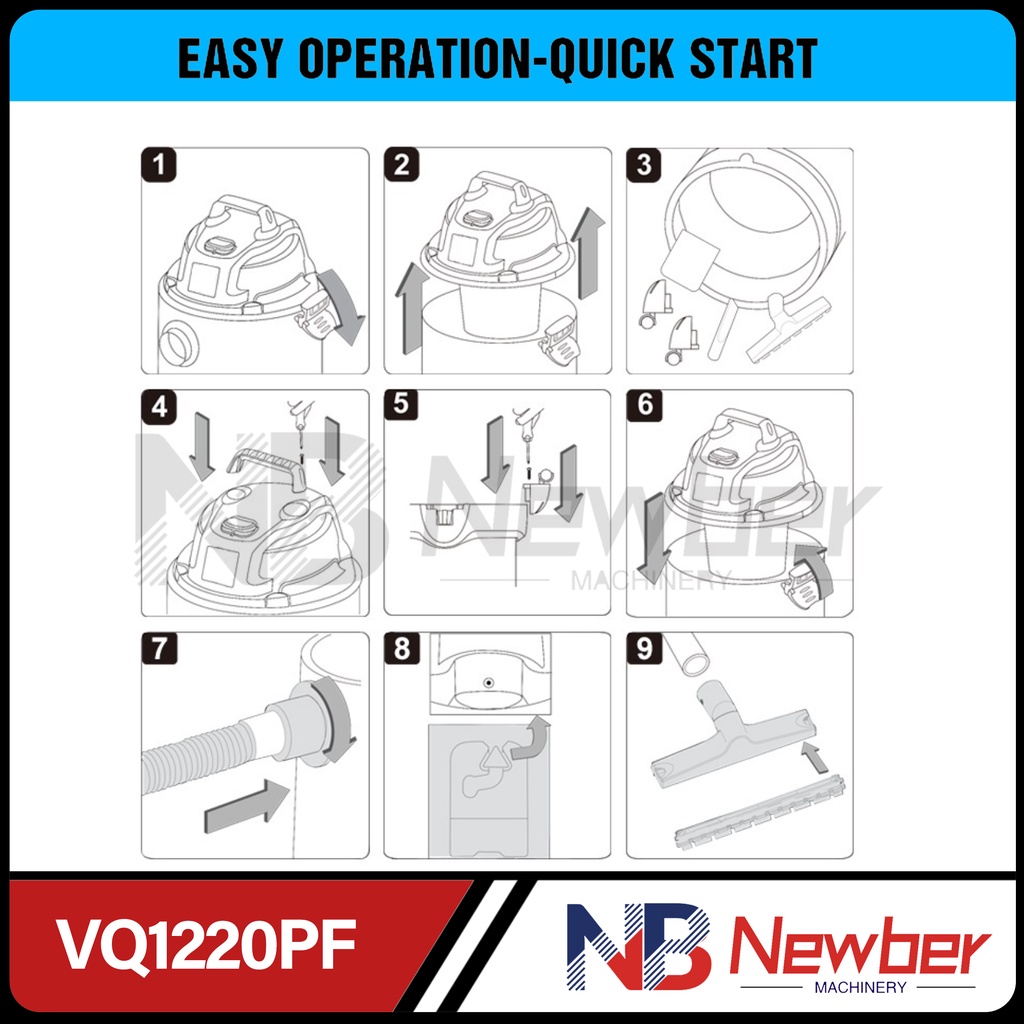 EASY OPERATION-QUICK START

1

2

3

4

5

6

7

8

9

NB Newber
MACHINERY

VQ1220PF

NB Newber
MACHINERY