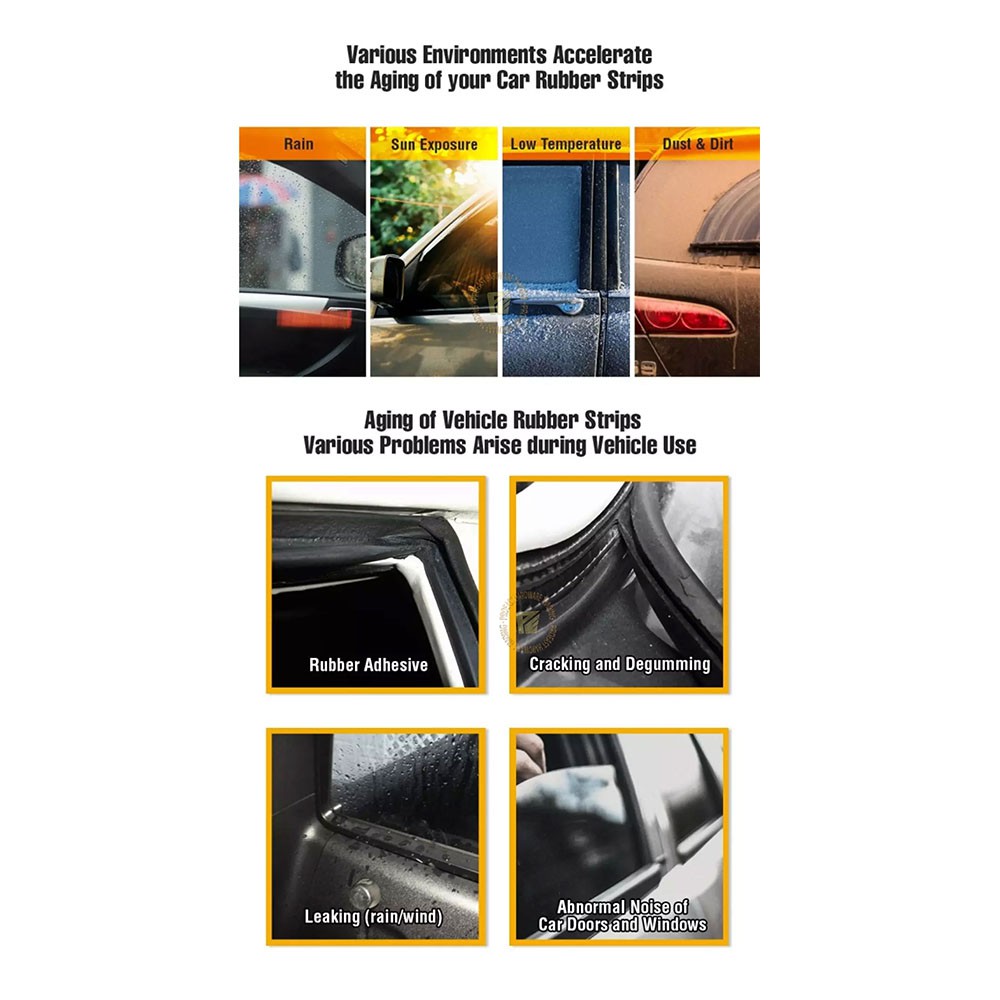 Various Environments Accelerate the Aging of your Car Rubber Strips

Rain

Sun Exposure

Low Temperature

Dust & Dirt

Aging of Vehicle Rubber Strips
Various Problems Arise during Vehicle Use

Rubber Adhesive

Cracking and Degumming

Leaking (rain/wind)

Abnormal Noise of Car Doors and Windows