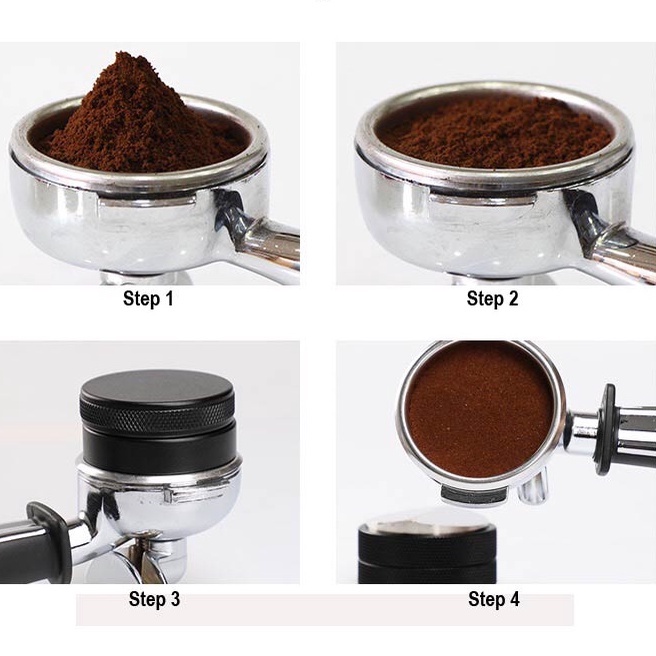 Step 1

Step 2

Step 3

Step 4