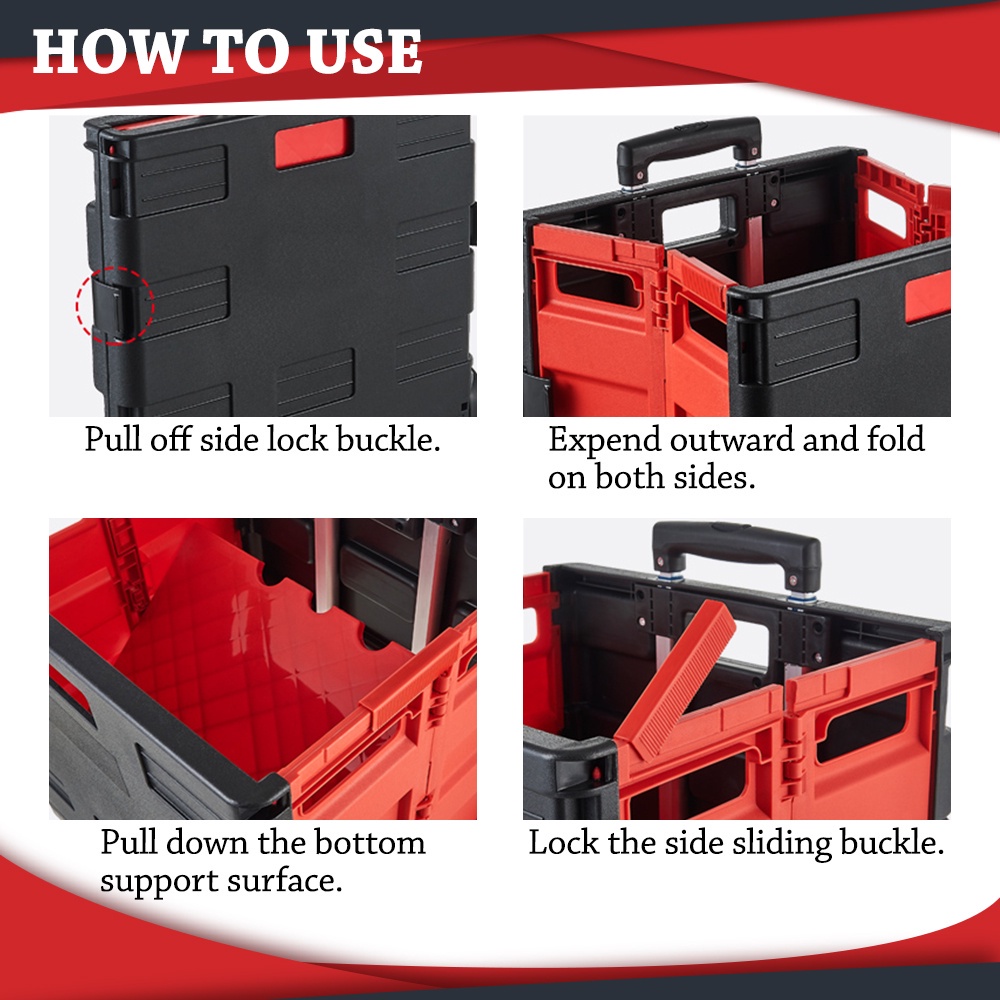 HOW TO USE

Pull off side lock buckle.

Expend outward and fold on both sides.

Pull down the bottom support surface.

Lock the side sliding buckle.