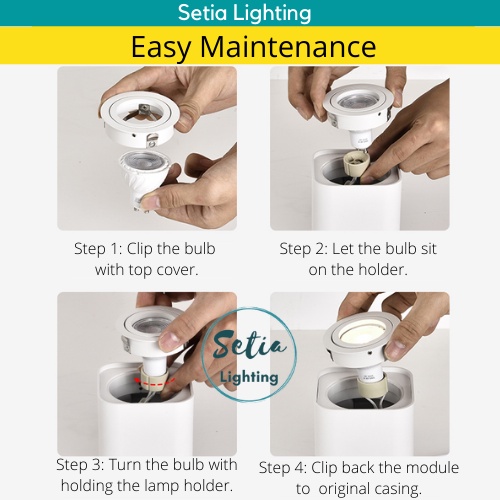 Setia Lighting

Easy Maintenance

Step 1: Clip the bulb with top cover.

Step 2: Let the bulb sit on the holder.

Setia Lighting

Step 3: Turn the bulb with holding the lamp holder.

Step 4: Clip back the module to original casing.