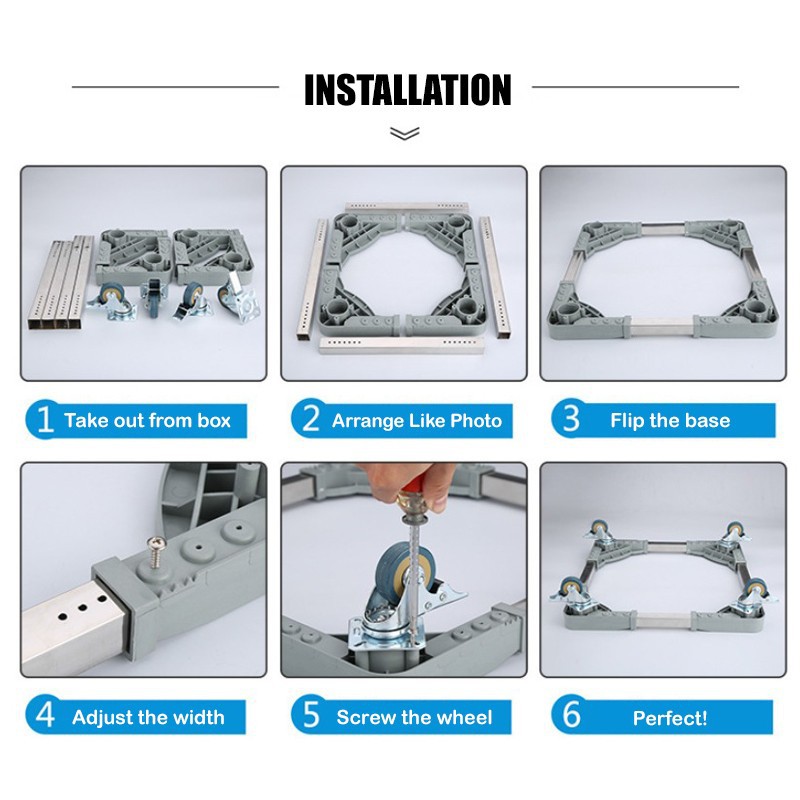 INSTALLATION

1 Take out from box

2 Arrange Like Photo

3 Flip the base

4 Adjust the width

5 Screw the wheel

6 Perfect!