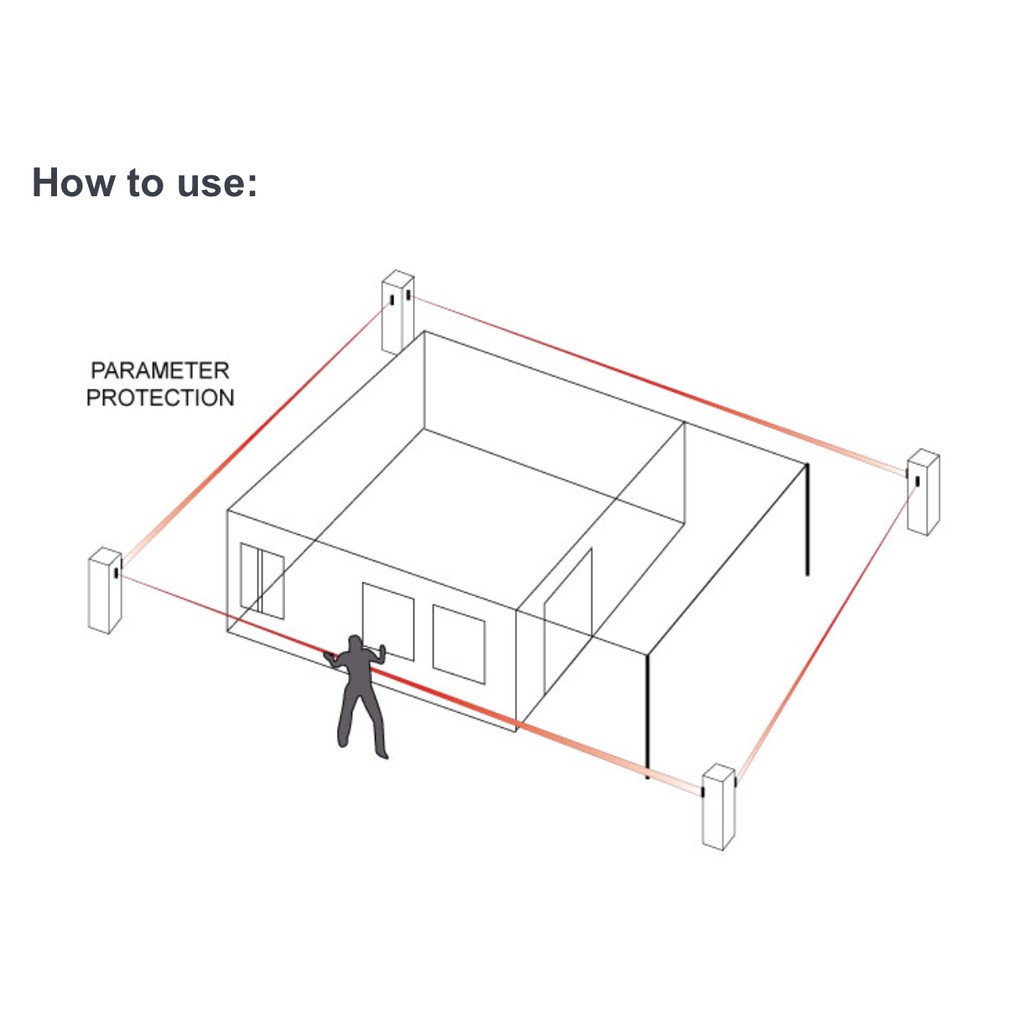 How to use:

PARAMETER PROTECTION