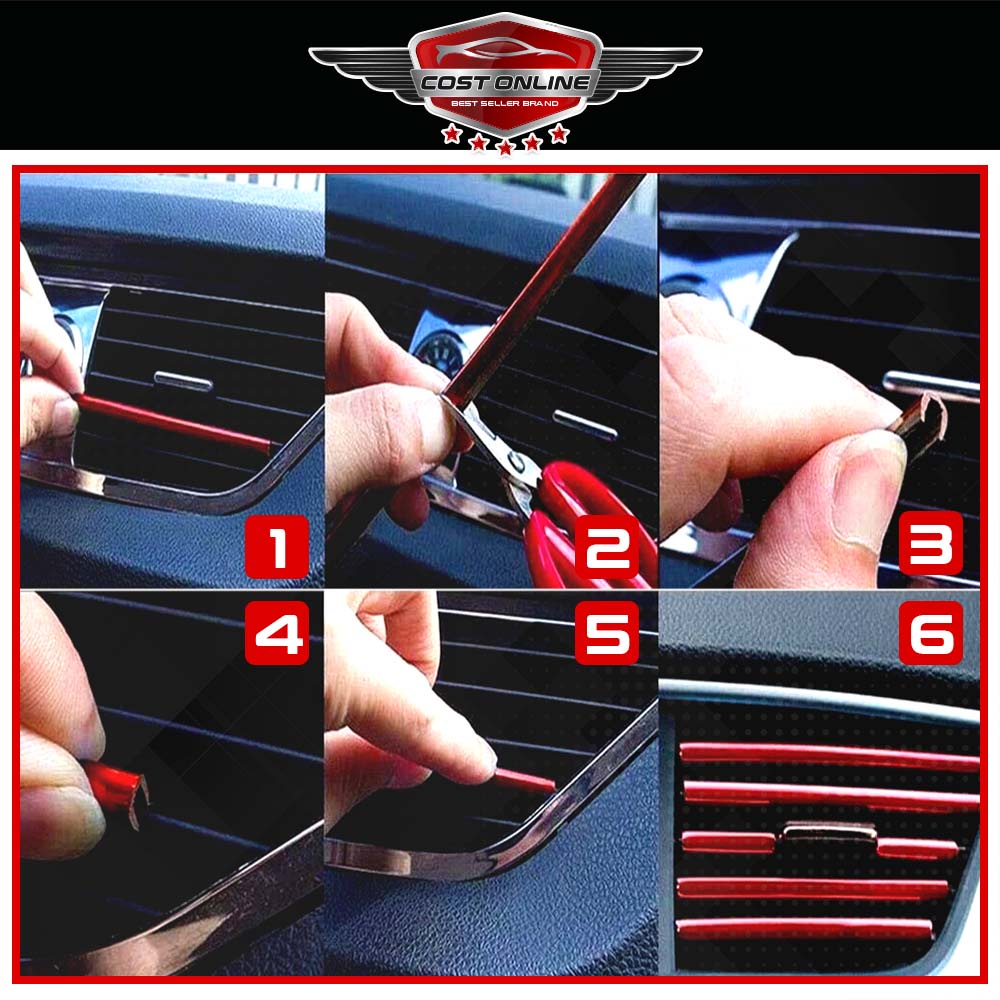 COST ONLINE
BEST SELLER BRAND

1
2
3
4
5
6