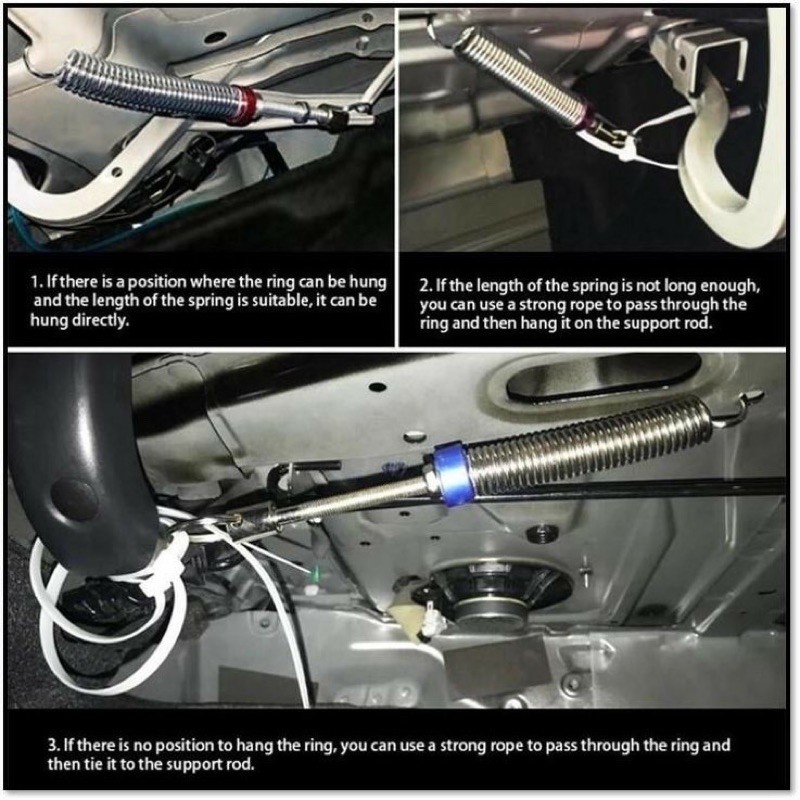 1. If there is a position where the ring can be hung and the length of the spring is suitable, it can be hung directly.

2. If the length of the spring is not long enough, you can use a strong rope to pass through the ring and then hang it on the support rod.

3. If there is no position to hang the ring, you can use a strong rope to pass through the ring and then tie it to the support rod.