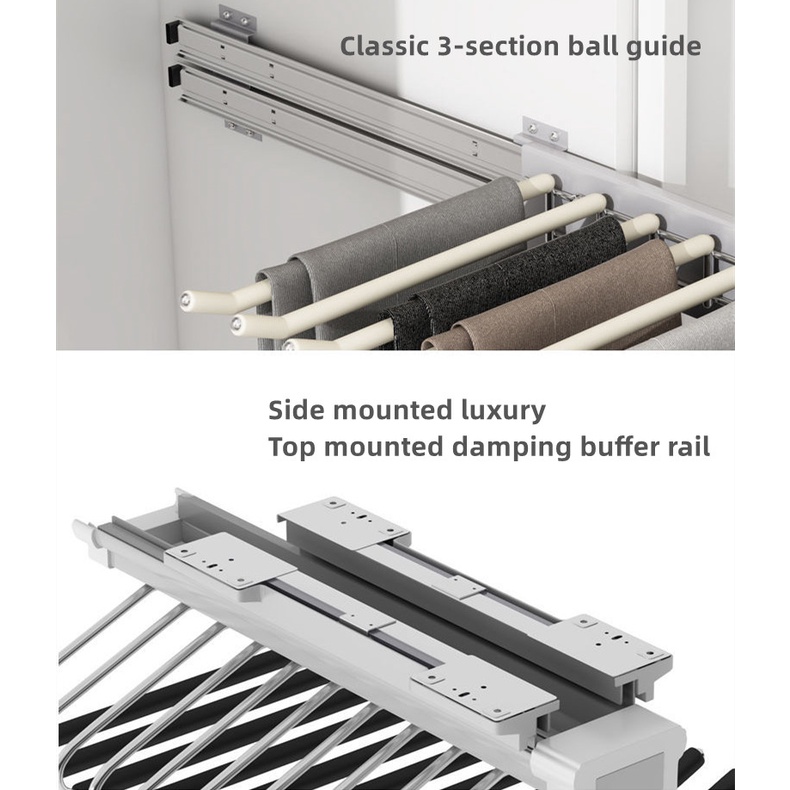 Classic 3-section ball guide

Side mounted luxury
Top mounted damping buffer rail