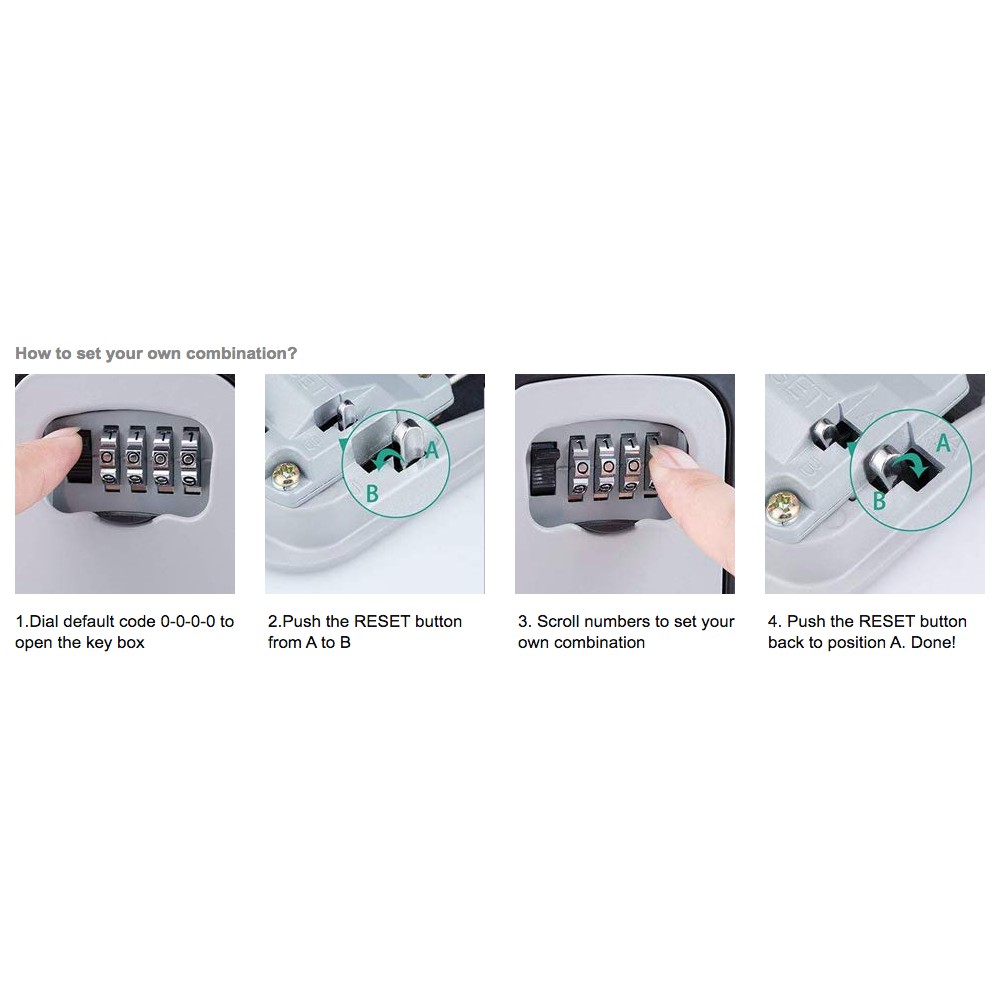 How to set your own combination?

A

B

A

B

1.Dial default code 0-0-0-0 to open the key box

2.Push the RESET button from A to B

3. Scroll numbers to set your own combination

4. Push the RESET button back to position A. Done!