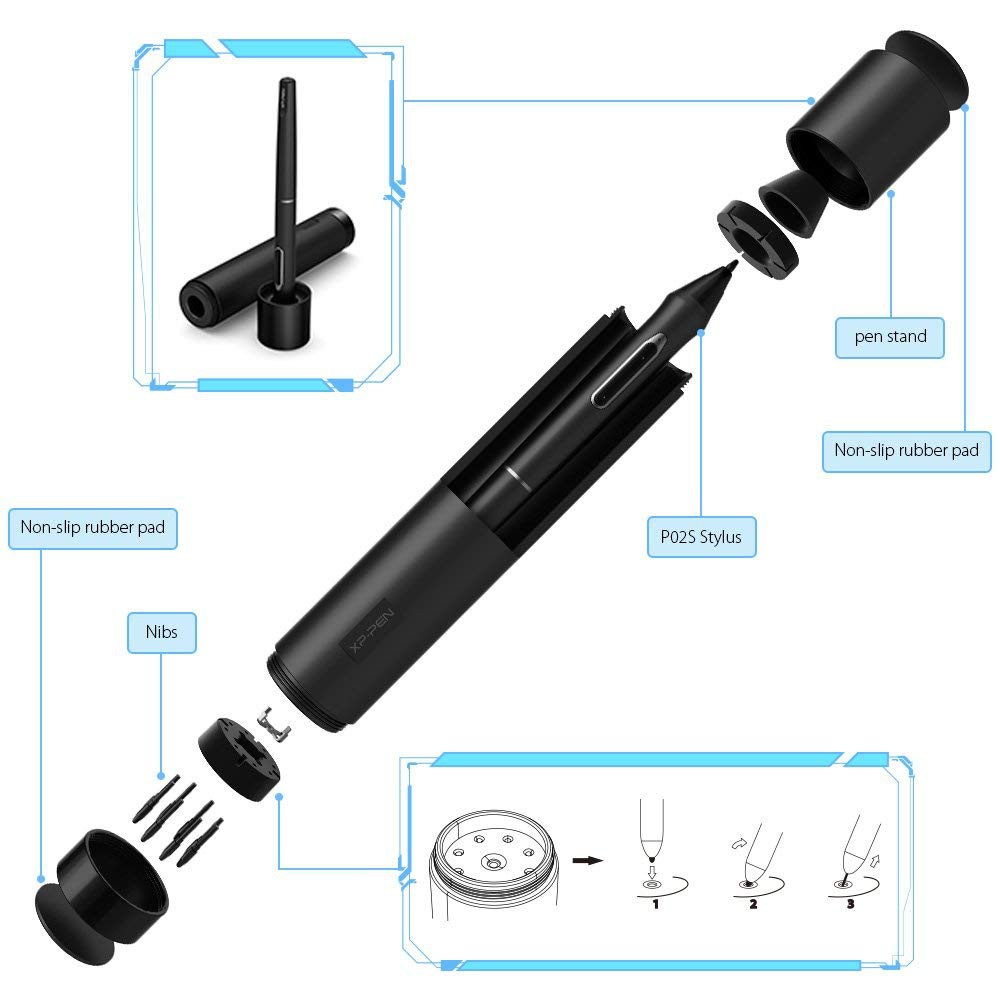 pen stand

Non-slip rubber pad

P02S Stylus

Non-slip rubber pad

Nibs

XP-PEN

1

2

3