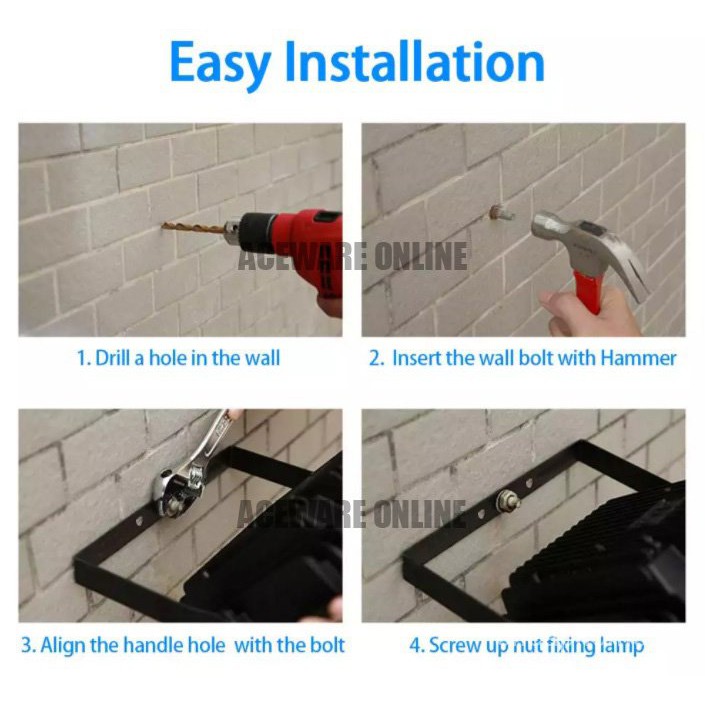 Easy Installation

ACEWARE ONLINE

1. Drill a hole in the wall

2. Insert the wall bolt with Hammer

ACEWARE ONLINE

3. Align the handle hole with the bolt

4. Screw up nut fixing lamp