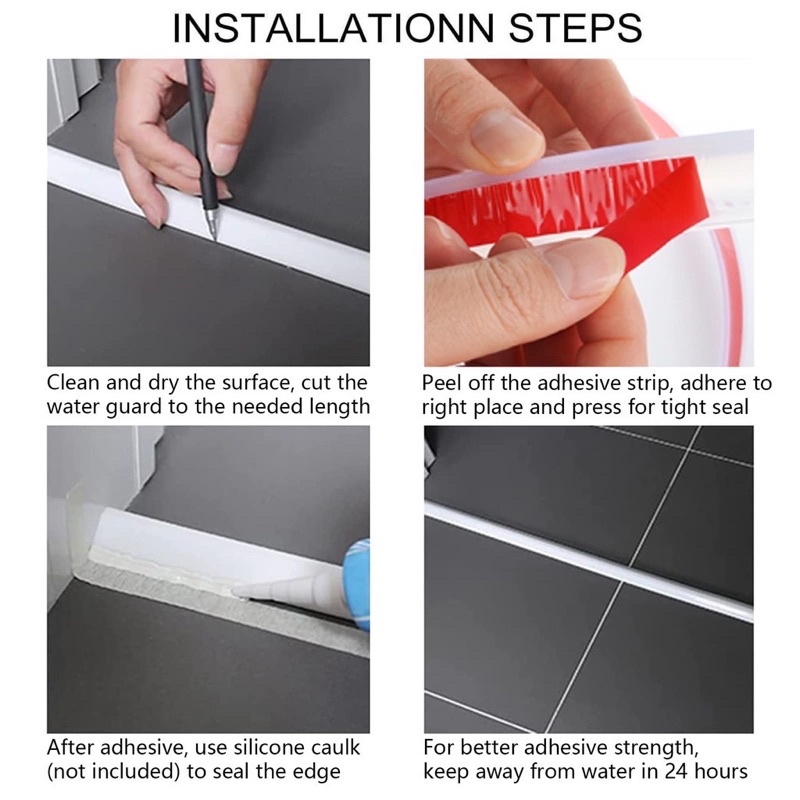 INSTALLATIONN STEPS

Clean and dry the surface, cut the water guard to the needed length

Peel off the adhesive strip, adhere to right place and press for tight seal

After adhesive, use silicone caulk (not included) to seal the edge

For better adhesive strength, keep away from water in 24 hours