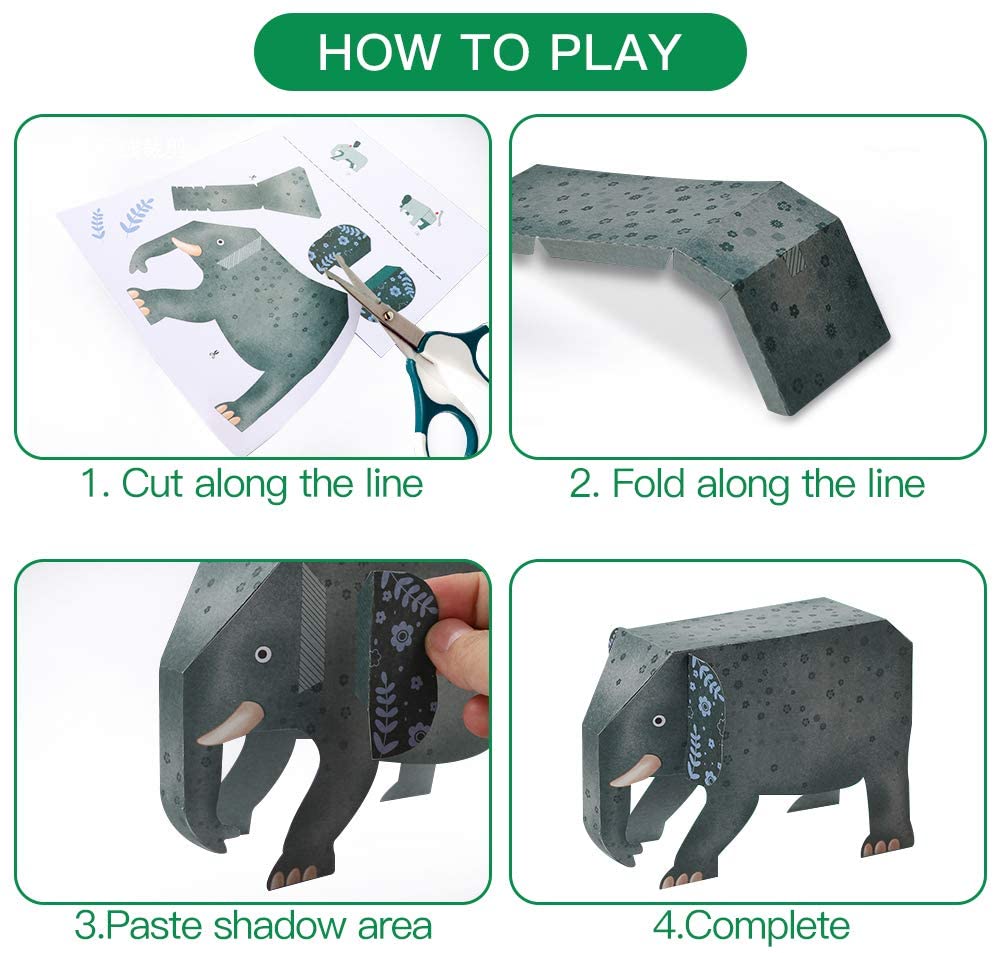 HOW TO PLAY

1. Cut along the line

2. Fold along the line

3.Paste shadow area

4.Complete