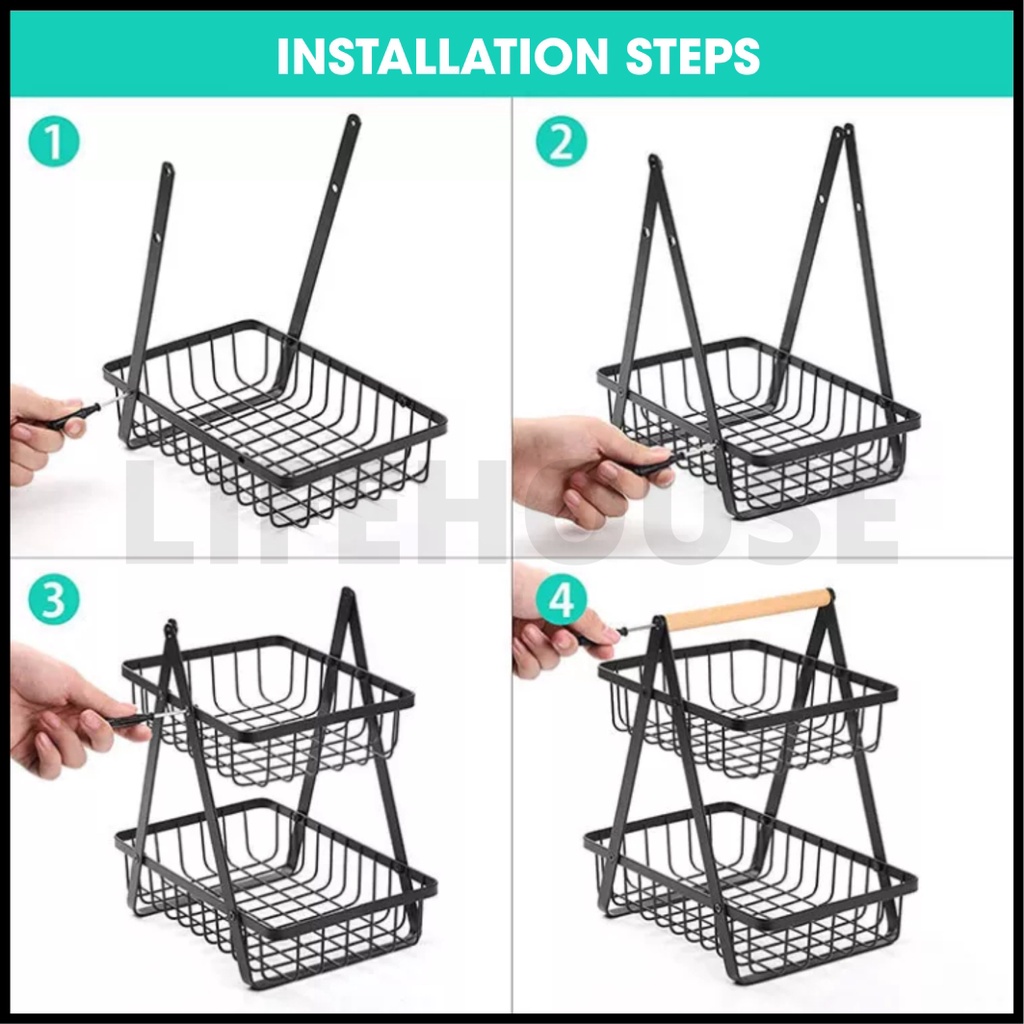 INSTALLATION STEPS

1

2

LIFEHOUSE

3

4