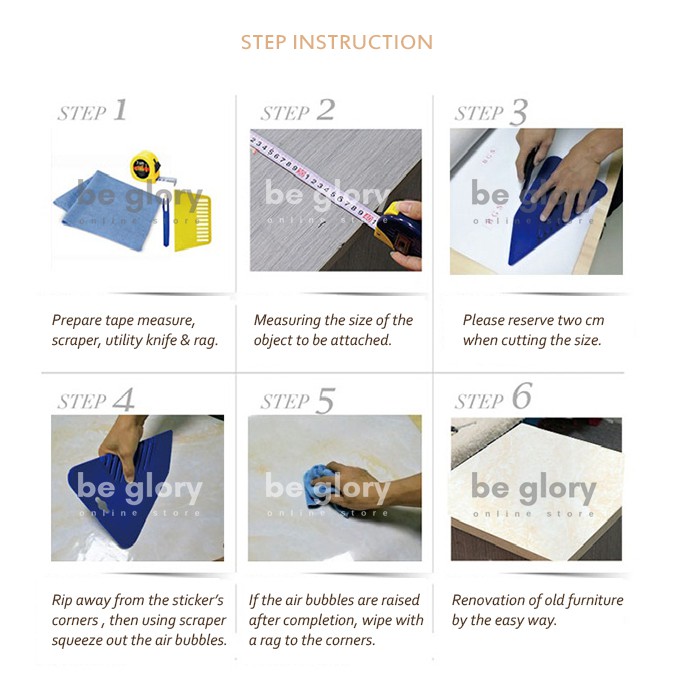 STEP INSTRUCTION

STEP 1

be glory
online store

Prepare tape measure, scraper, utility knife & rag.

STEP 2

be glory
online store

Measuring the size of the object to be attached.

STEP 3

be glory
online store

Please reserve two cm when cutting the size.

STEP 4

be glory
online store

Rip away from the sticker's corners , then using scraper squeeze out the air bubbles.

STEP 5

be glory
online store

If the air bubbles are raised after completion, wipe with a rag to the corners.

STEP 6

be glory
online store

Renovation of old furniture by the easy way.