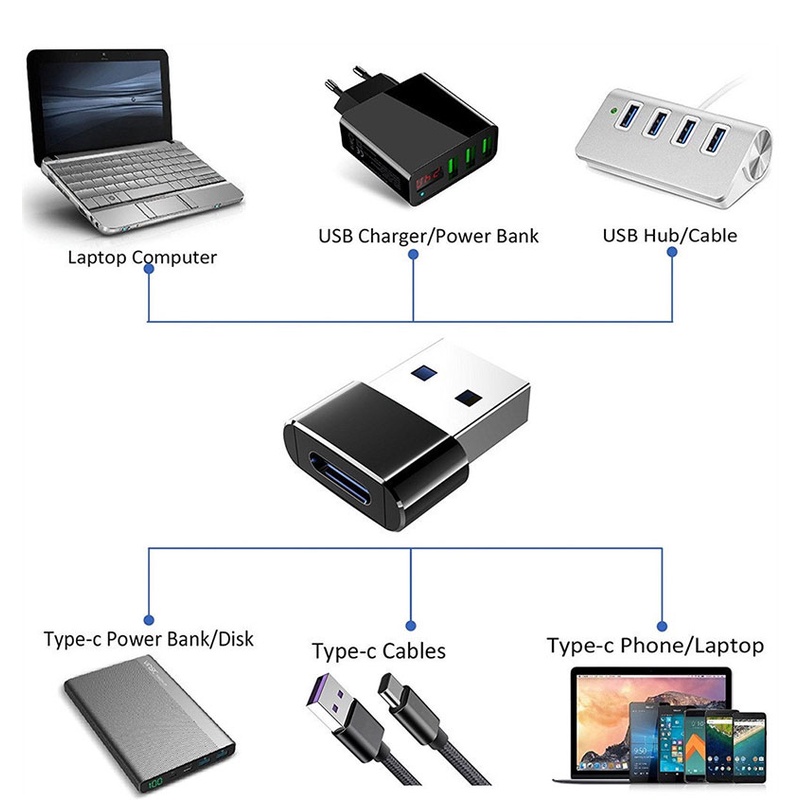 Laptop Computer

USB Charger/Power Bank

USB Hub/Cable

Type-c Power Bank/Disk

Type-c Cables

Type-c Phone/Laptop