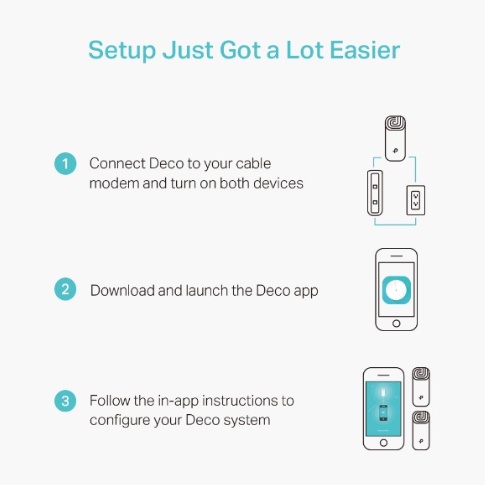 Setup Just Got a Lot Easier

1 Connect Deco to your cable modem and turn on both devices

2 Download and launch the Deco app

3 Follow the in-app instructions to configure your Deco system