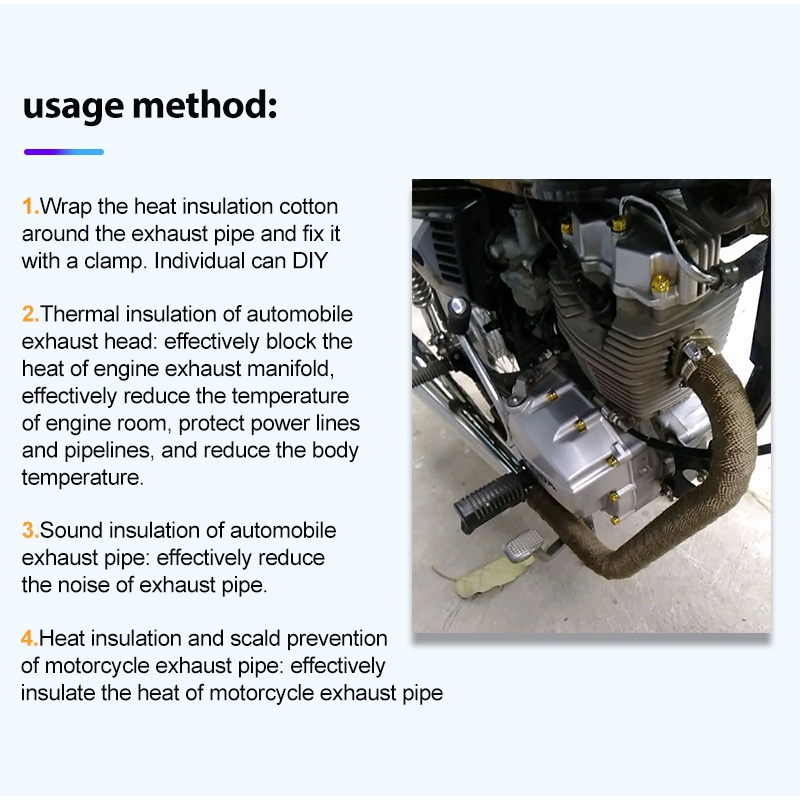 usage method:

1.Wrap the heat insulation cotton around the exhaust pipe and fix it with a clamp. Individual can DIY

2.Thermal insulation of automobile exhaust head: effectively block the heat of engine exhaust manifold, effectively reduce the temperature of engine room, protect power lines and pipelines, and reduce the body temperature.

3.Sound insulation of automobile exhaust pipe: effectively reduce the noise of exhaust pipe.

4.Heat insulation and scald prevention of motorcycle exhaust pipe: effectively insulate the heat of motorcycle exhaust pipe