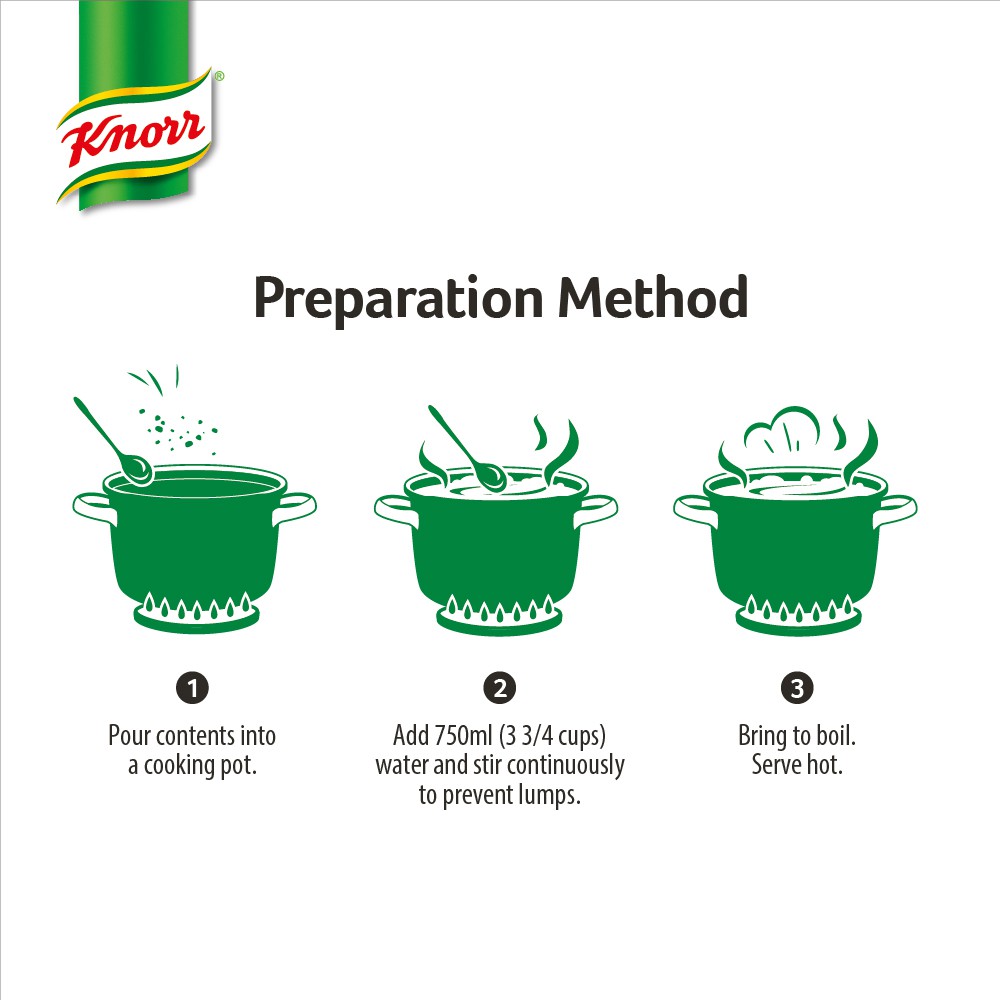 Knorr®

Preparation Method

1
Pour contents into a cooking pot.

2
Add 750ml (3 3/4 cups) water and stir continuously to prevent lumps.

3
Bring to boil. Serve hot.