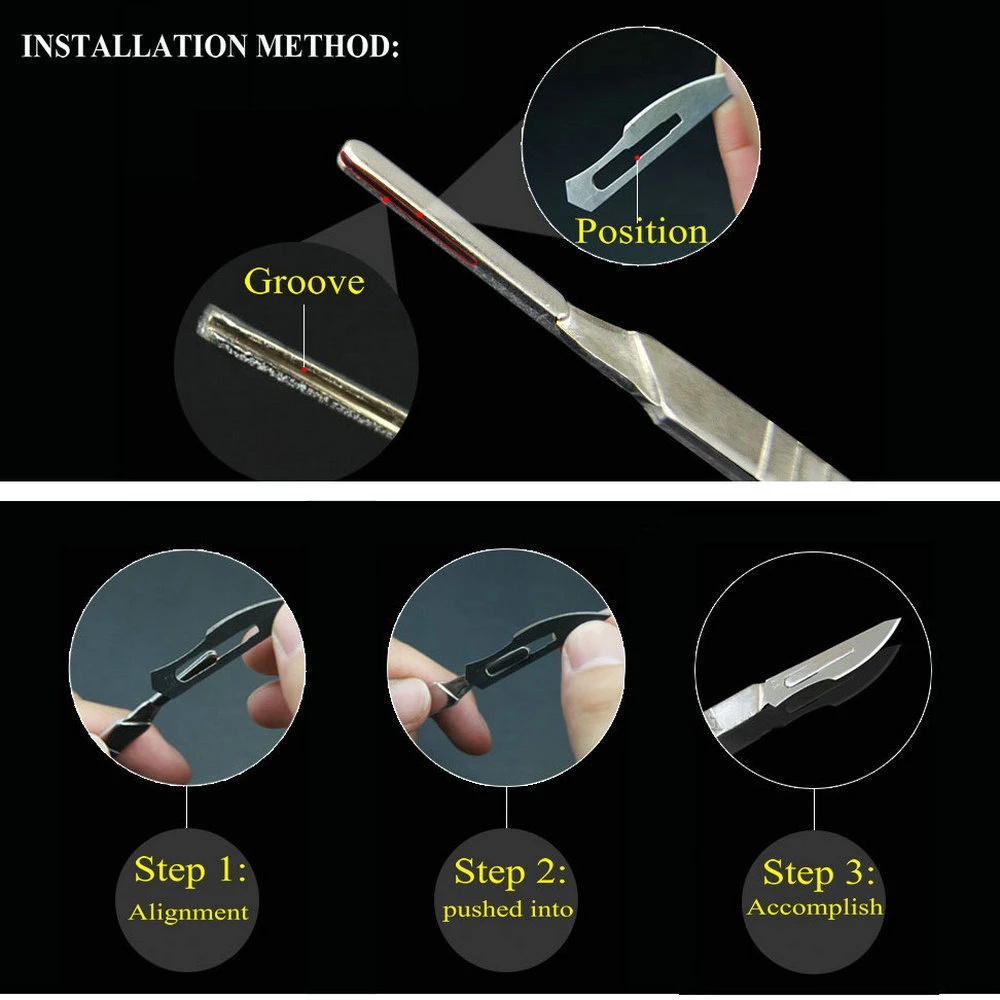 INSTALLATION METHOD:

Position

Groove

Step 1:
Alignment

Step 2:
pushed into

Step 3:
Accomplish