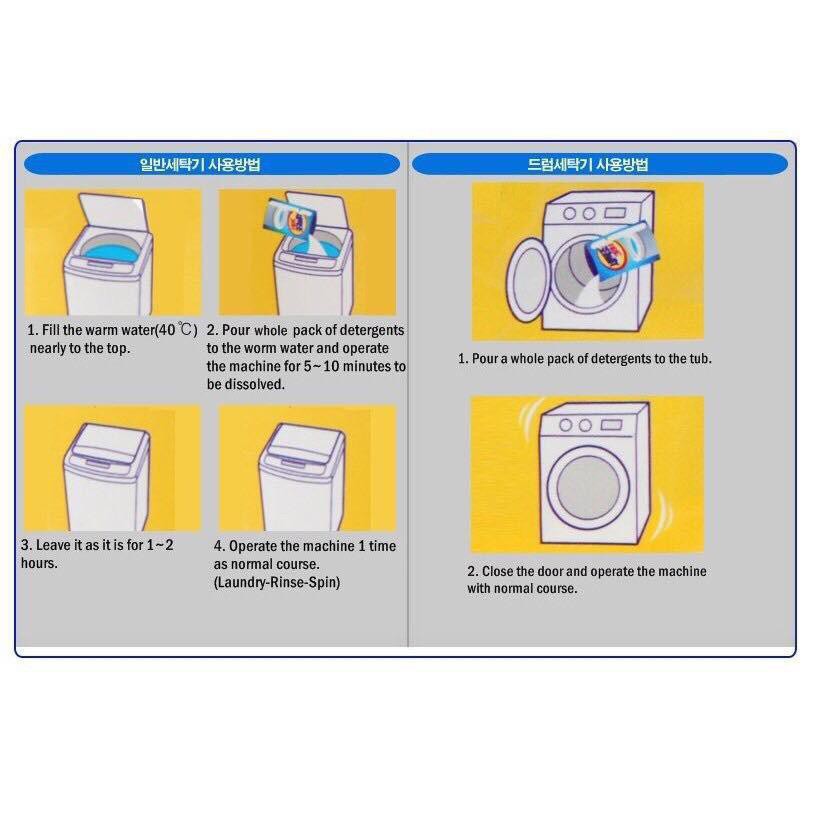 일반세탁기 사용방법

1. Fill the warm water(40 ℃) nearly to the top.

2. Pour whole pack of detergents to the worm water and operate the machine for 5~10 minutes to be dissolved.

3. Leave it as it is for 1~2 hours.

4. Operate the machine 1 time as normal course. (Laundry-Rinse-Spin)

드럼세탁기 사용방법

1. Pour a whole pack of detergents to the tub.

2. Close the door and operate the machine with normal course.