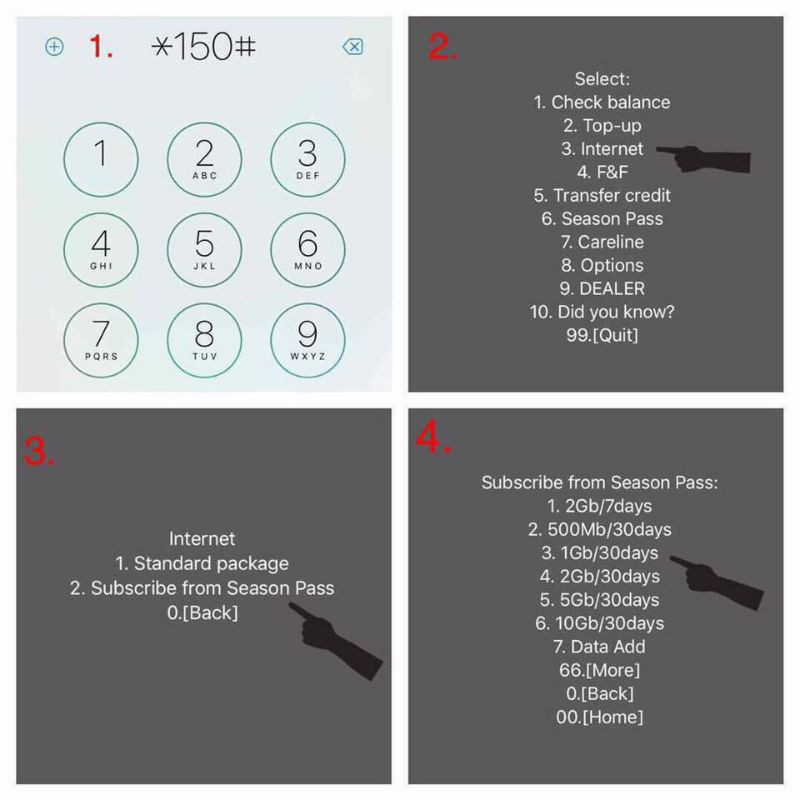 1. *150#

1
2 ABC
3 DEF
4 GHI
5 JKL
6 MNO
7 PQRS
8 TUV
9 WXYZ

2.

Select:
1. Check balance
2. Top-up
3. Internet
4. F&F
5. Transfer credit
6. Season Pass
7. Careline
8. Options
9. DEALER
10. Did you know?
99.[Quit]

3.

Internet
1. Standard package
2. Subscribe from Season Pass
0.[Back]

4.

Subscribe from Season Pass:
1. 2Gb/7days
2. 500Mb/30days
3. 1Gb/30days
4. 2Gb/30days
5. 5Gb/30days
6. 10Gb/30days
7. Data Add
66.[More]
0.[Back]
00.[Home]