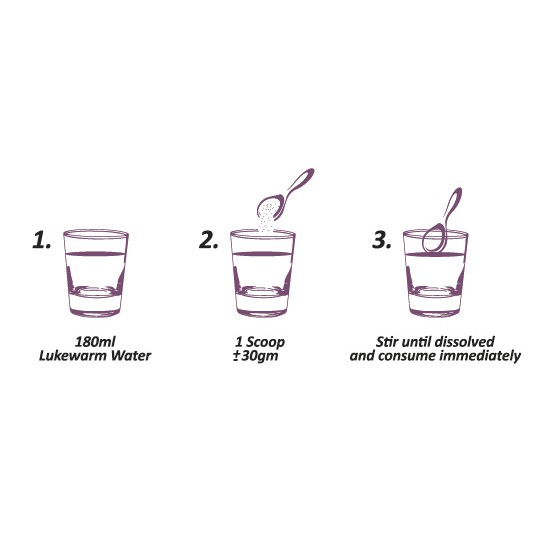 1.

180ml
Lukewarm Water

2.

1 Scoop
±30gm

3.

Stir until dissolved
and consume immediately