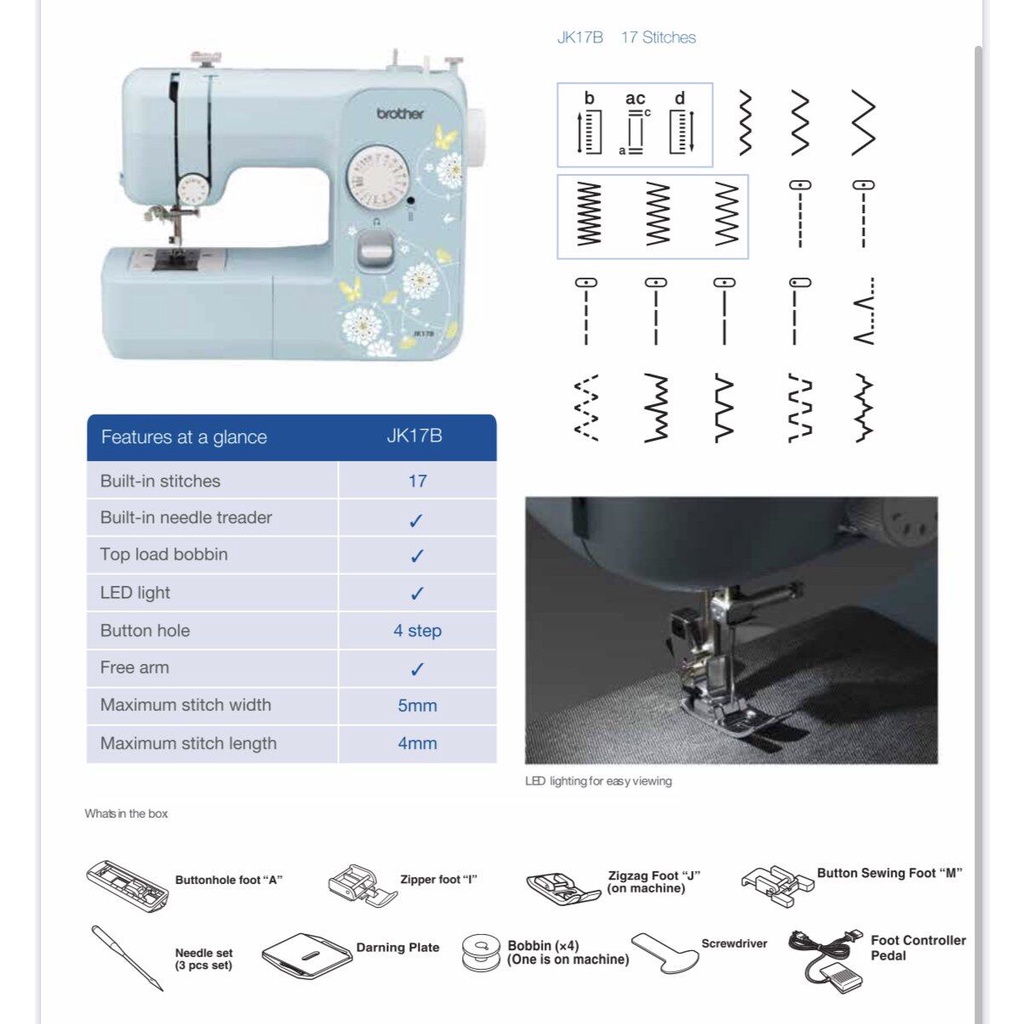 brother

JK17B

JK17B 17 Stitches

b ac d

c

a

| Features at a glance | JK17B |
|---|---|
| Built-in stitches | 17 |
| Built-in needle treader | ✓ |
| Top load bobbin | ✓ |
| LED light | ✓ |
| Button hole | 4 step |
| Free arm | ✓ |
| Maximum stitch width | 5mm |
| Maximum stitch length | 4mm |

LED lighting for easy viewing

Whats in the box

Buttonhole foot "A"

Zipper foot "I"

Zigzag Foot "J" (on machine)

Button Sewing Foot "M"

Needle set (3 pcs set)

Darning Plate

Bobbin (×4) (One is on machine)

Screwdriver

Foot Controller Pedal