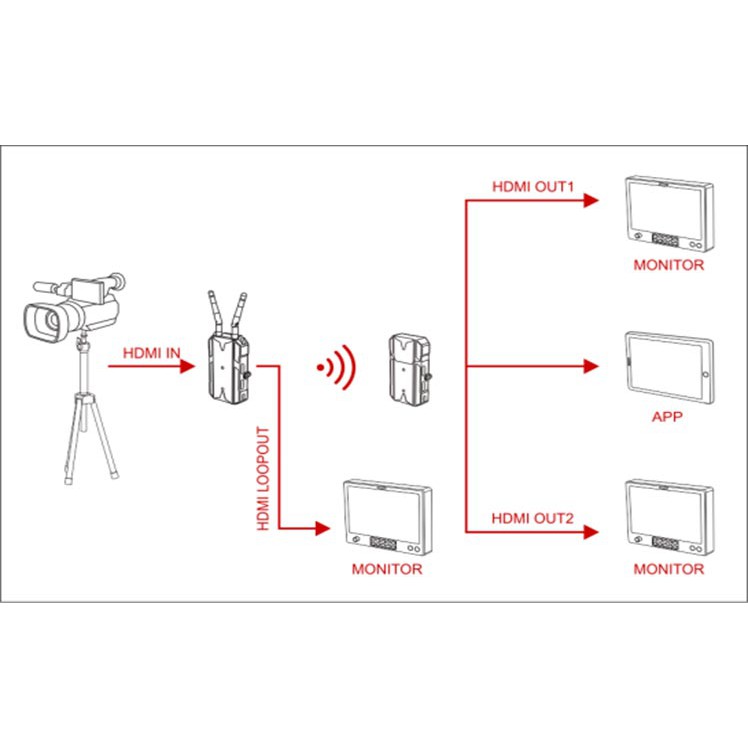 HDMI IN

HDMI LOOPOUT

MONITOR

HDMI OUT1

MONITOR

APP

HDMI OUT2

MONITOR