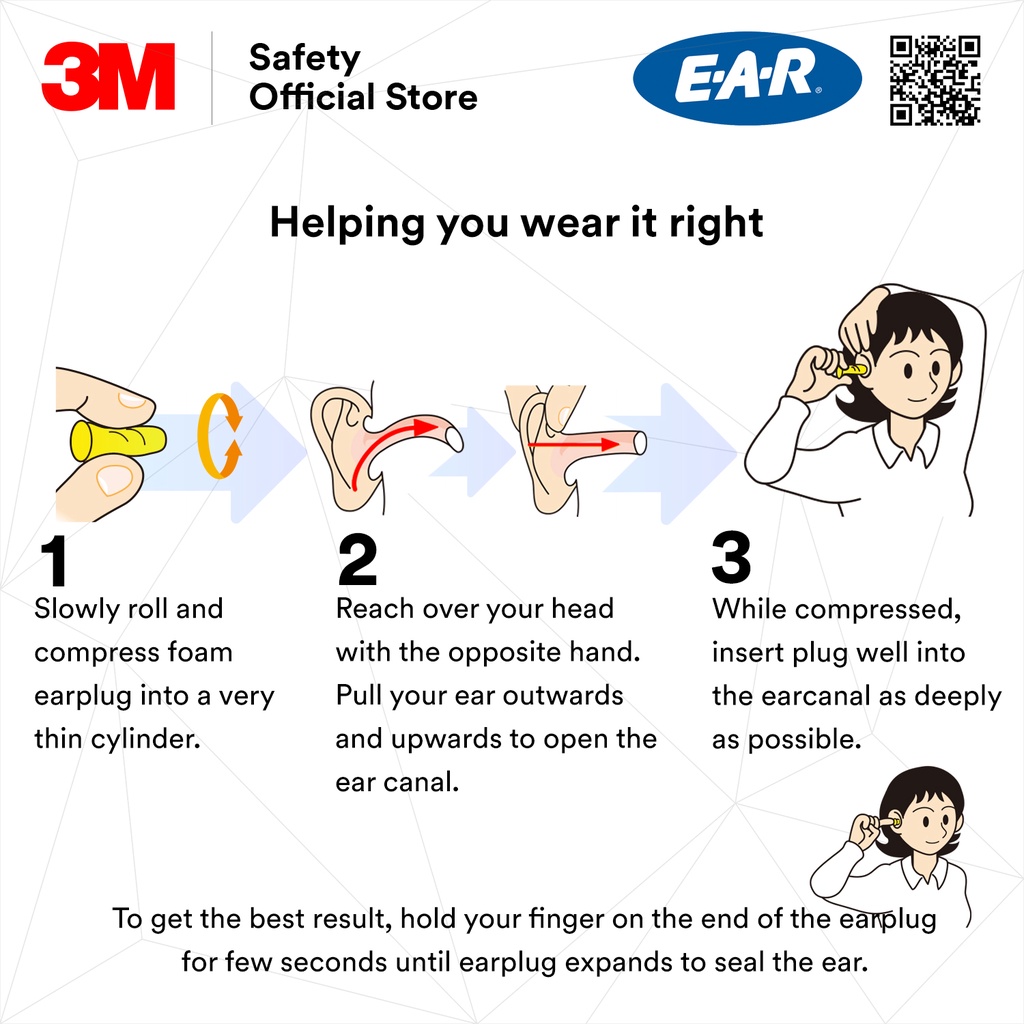 3M Safety Official Store

E·A·R

Helping you wear it right

1
Slowly roll and compress foam earplug into a very thin cylinder.

2
Reach over your head with the opposite hand. Pull your ear outwards and upwards to open the ear canal.

3
While compressed, insert plug well into the earcanal as deeply as possible.

To get the best result, hold your finger on the end of the earplug for few seconds until earplug expands to seal the ear.