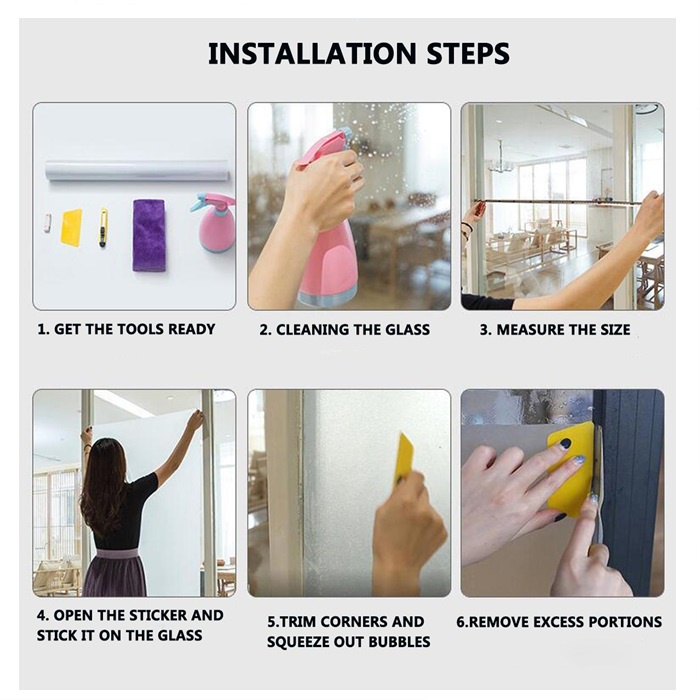 INSTALLATION STEPS

1. GET THE TOOLS READY

2. CLEANING THE GLASS

3. MEASURE THE SIZE

4. OPEN THE STICKER AND STICK IT ON THE GLASS

5.TRIM CORNERS AND SQUEEZE OUT BUBBLES

6.REMOVE EXCESS PORTIONS