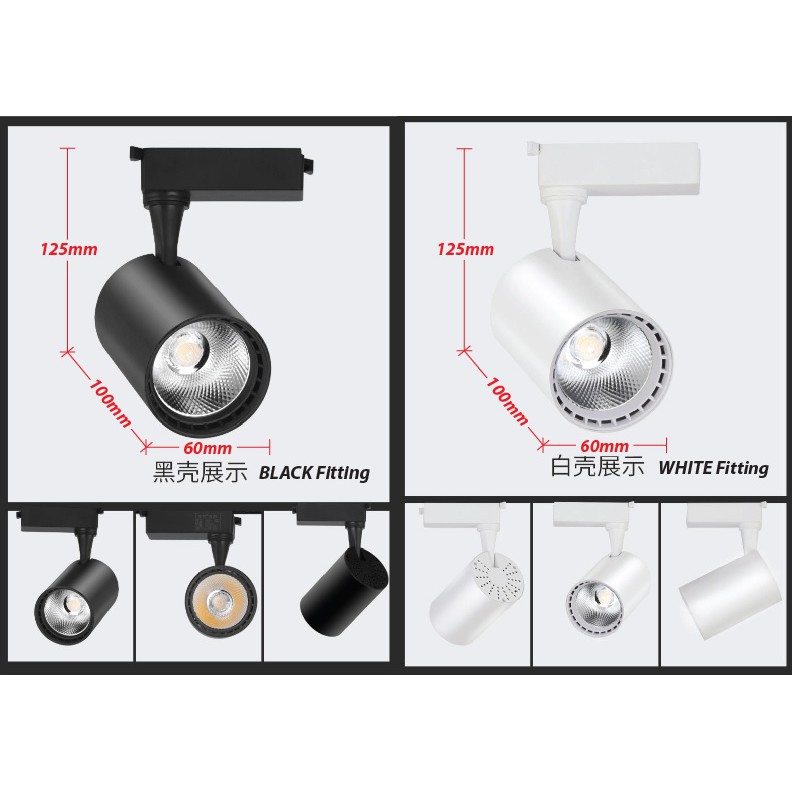 125mm

100mm

60mm

黑壳展示 BLACK Fitting

125mm

100mm

60mm

白壳展示 WHITE Fitting