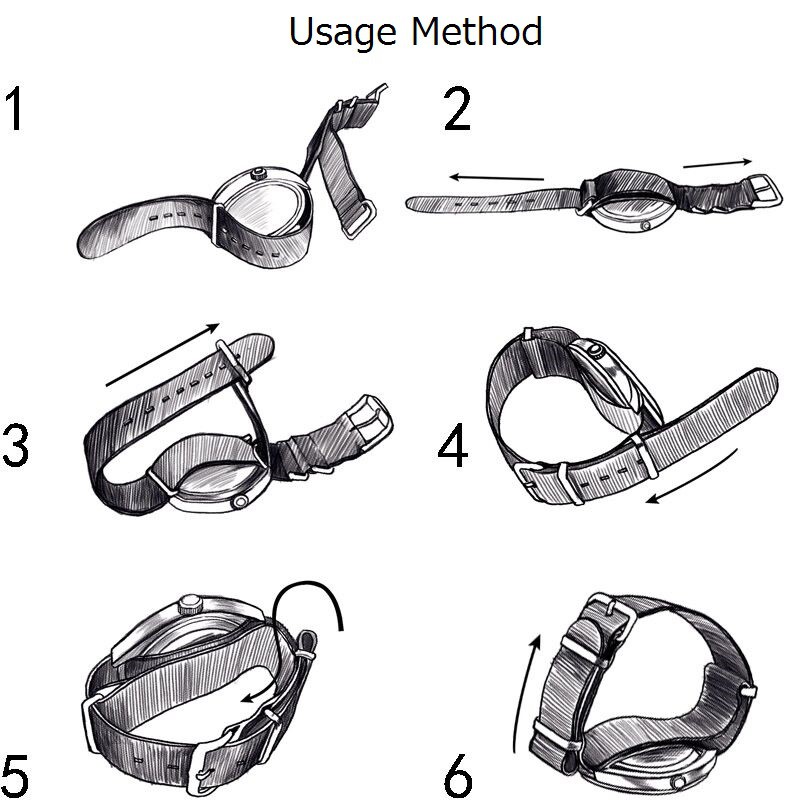 Usage Method

1

2

3

4

5

6