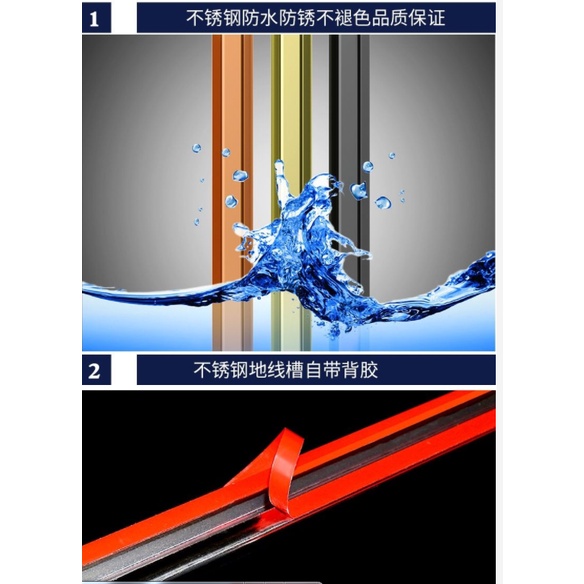 1

不锈钢防水防锈不褪色品质保证

2

不锈钢地线槽自带背胶