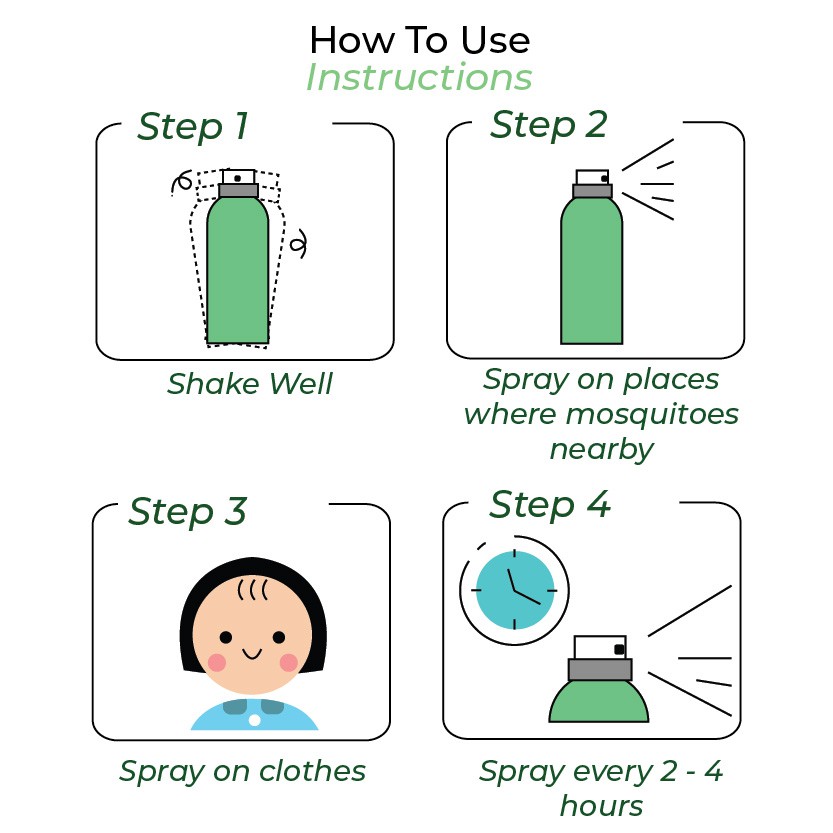 How To Use
Instructions

Step 1

Shake Well

Step 2

Spray on places where mosquitoes nearby

Step 3

Spray on clothes

Step 4

Spray every 2 - 4 hours