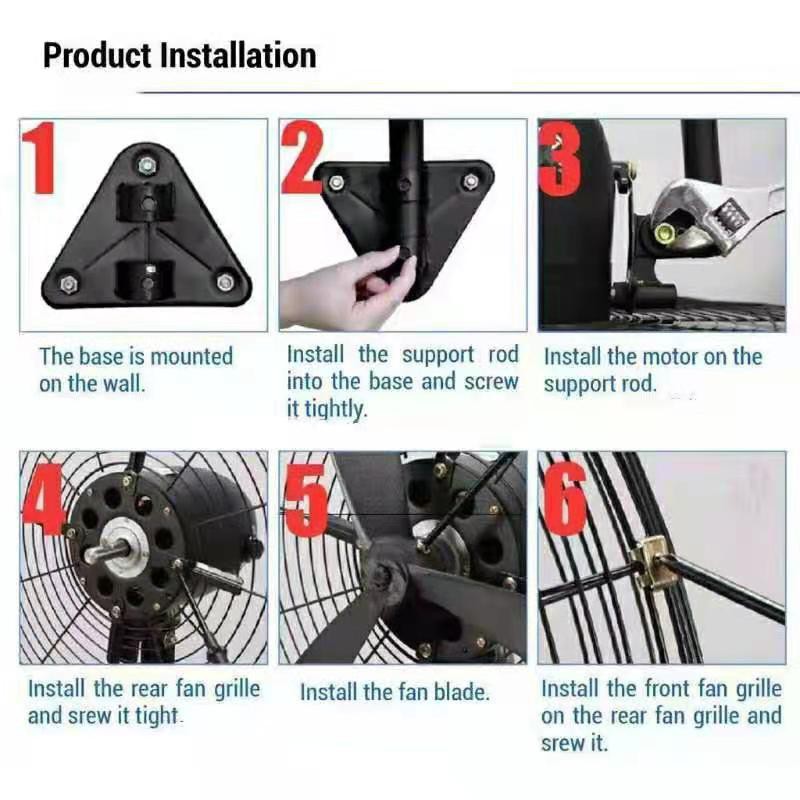 Product Installation

1

The base is mounted on the wall.

2

Install the support rod into the base and screw it tightly.

3

Install the motor on the support rod.

4

Install the rear fan grille and srew it tight.

5

Install the fan blade.

6

Install the front fan grille on the rear fan grille and srew it.