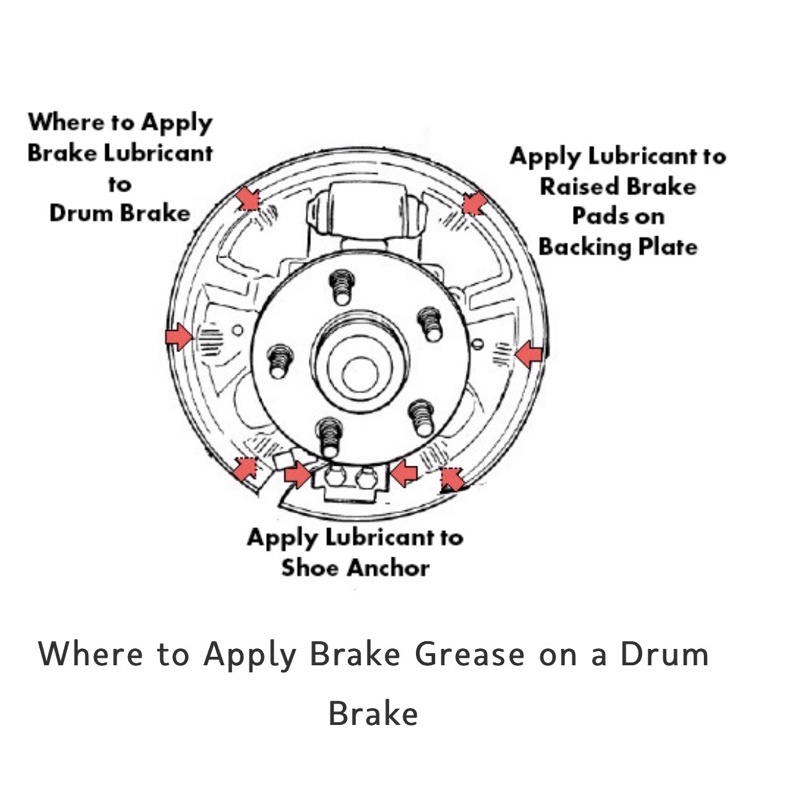 Where to Apply Brake Lubricant to Drum Brake

Apply Lubricant to Raised Brake Pads on Backing Plate

Apply Lubricant to Shoe Anchor

Where to Apply Brake Grease on a Drum Brake