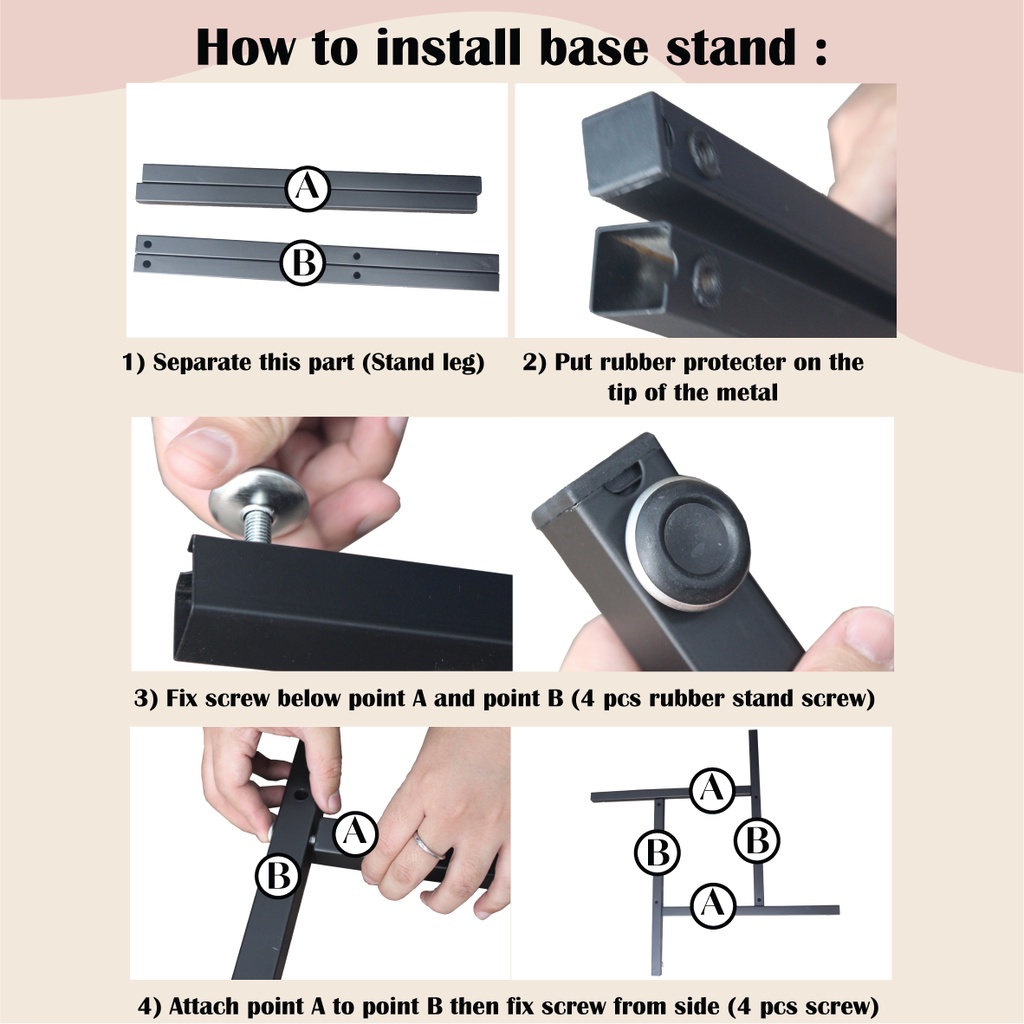 How to install base stand :

A

B

1) Separate this part (Stand leg)

2) Put rubber protecter on the tip of the metal

3) Fix screw below point A and point B (4 pcs rubber stand screw)

A

B

A

B

B

A

4) Attach point A to point B then fix screw from side (4 pcs screw)