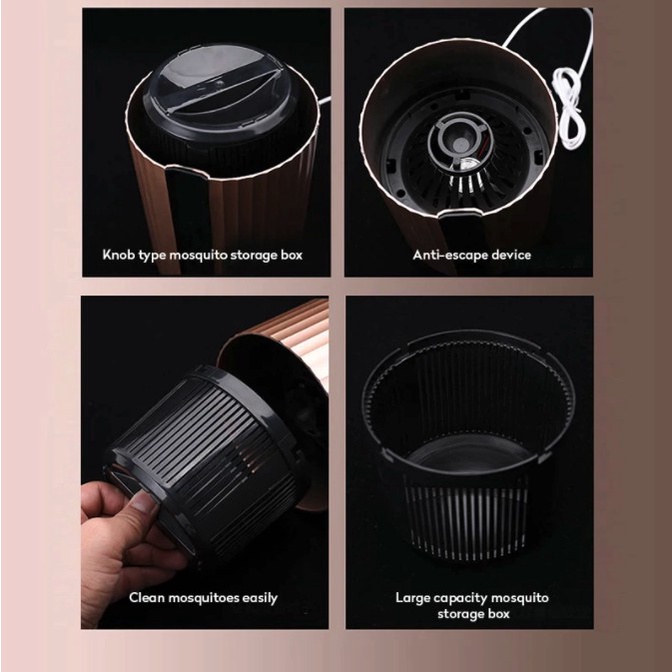 Knob type mosquito storage box

Anti-escape device

Clean mosquitoes easily

Large capacity mosquito storage box