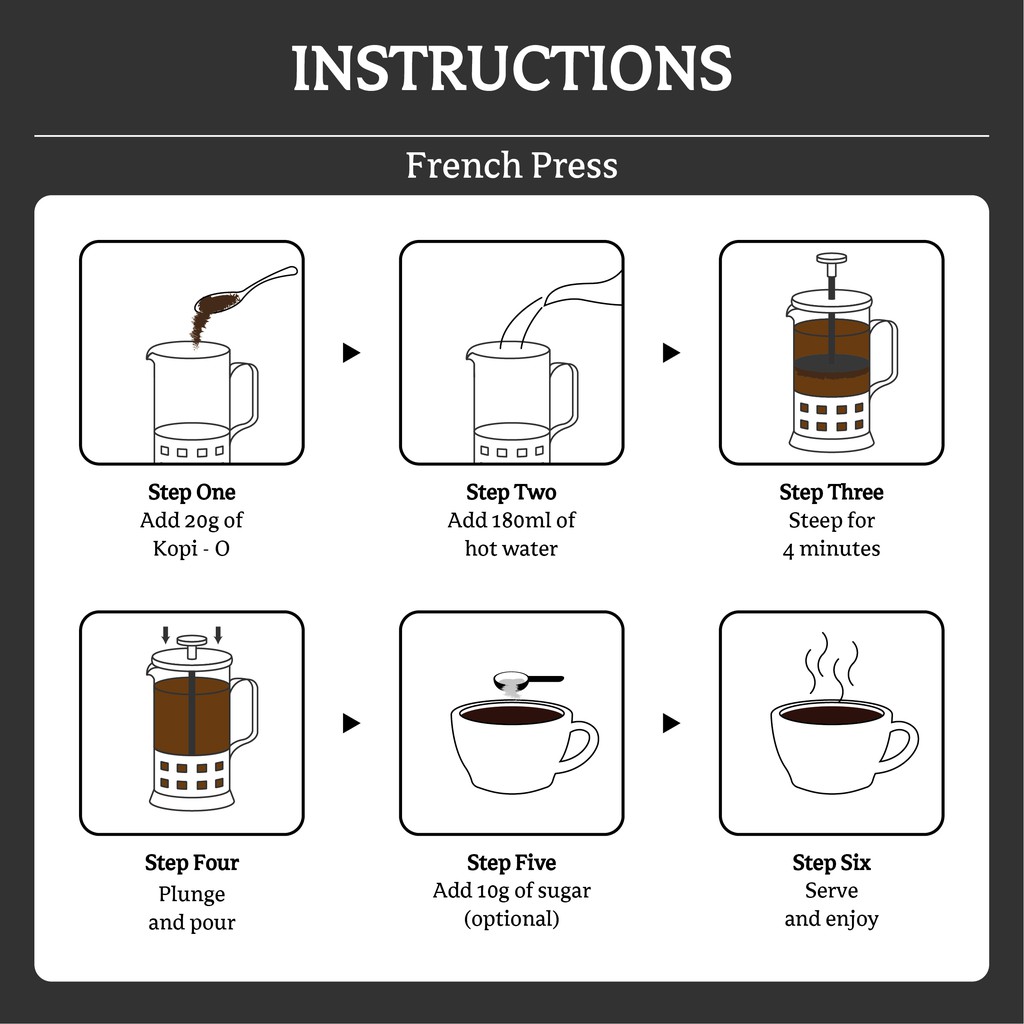 INSTRUCTIONS

French Press

Step One
Add 20g of Kopi - O

Step Two
Add 180ml of hot water

Step Three
Steep for 4 minutes

Step Four
Plunge and pour

Step Five
Add 10g of sugar (optional)

Step Six
Serve and enjoy