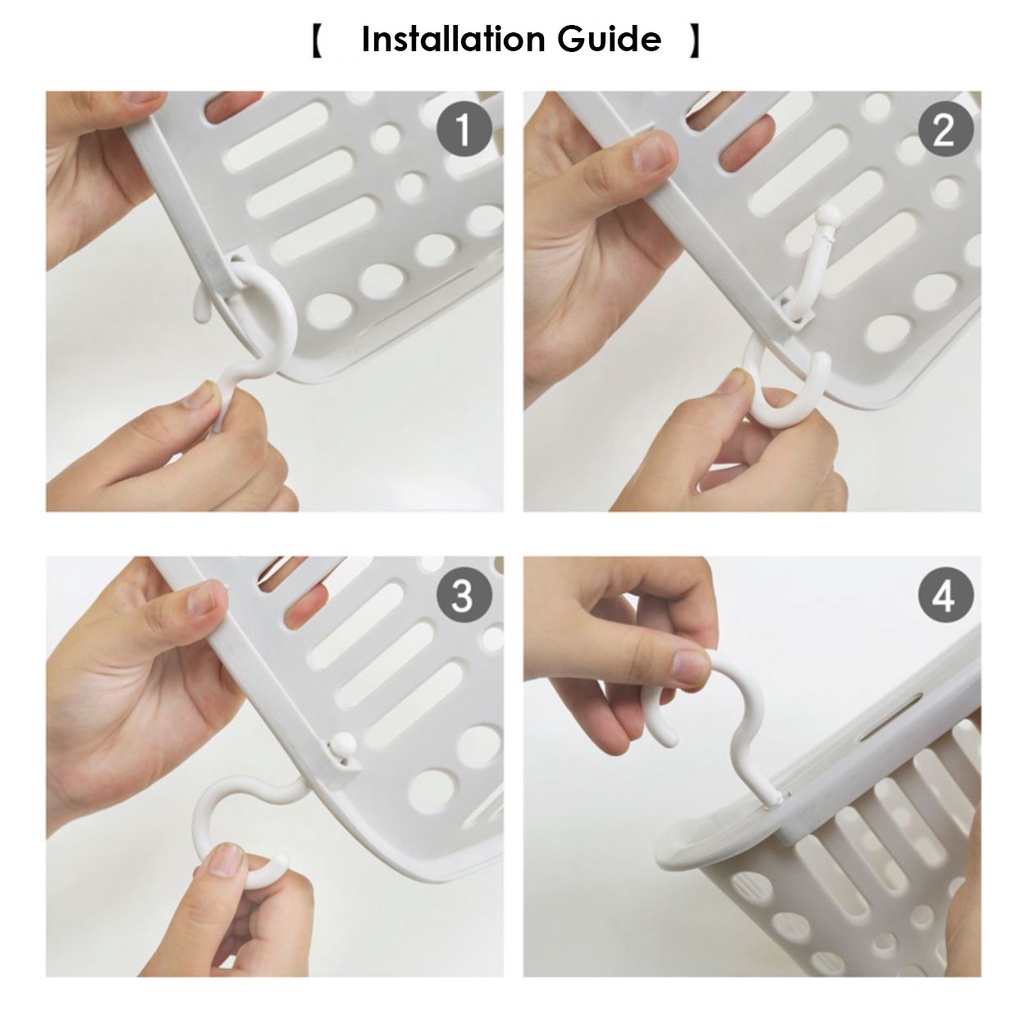 【 Installation Guide 】

1

2

3

4