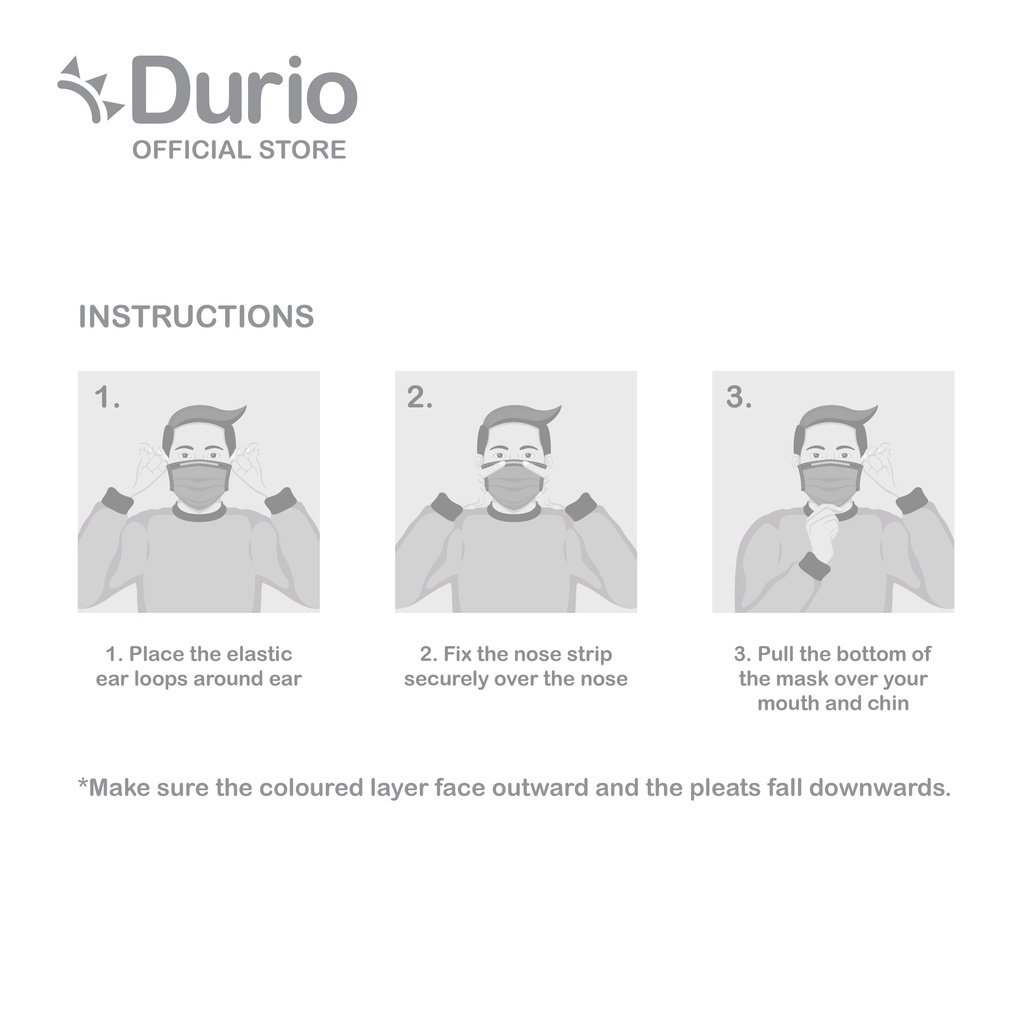 Durio
OFFICIAL STORE

INSTRUCTIONS

1.

2.

3.

1. Place the elastic ear loops around ear

2. Fix the nose strip securely over the nose

3. Pull the bottom of the mask over your mouth and chin

*Make sure the coloured layer face outward and the pleats fall downwards.