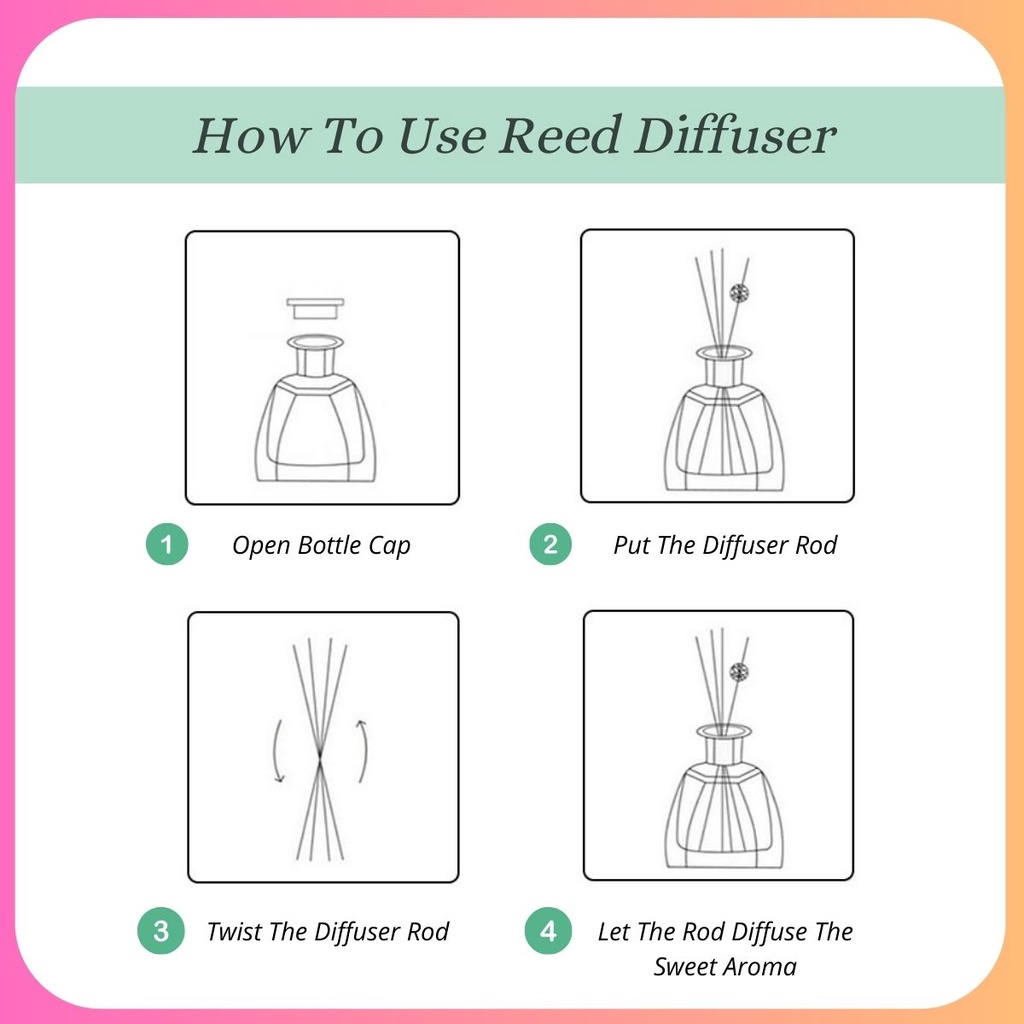 How To Use Reed Diffuser

1 Open Bottle Cap

2 Put The Diffuser Rod

3 Twist The Diffuser Rod

4 Let The Rod Diffuse The Sweet Aroma