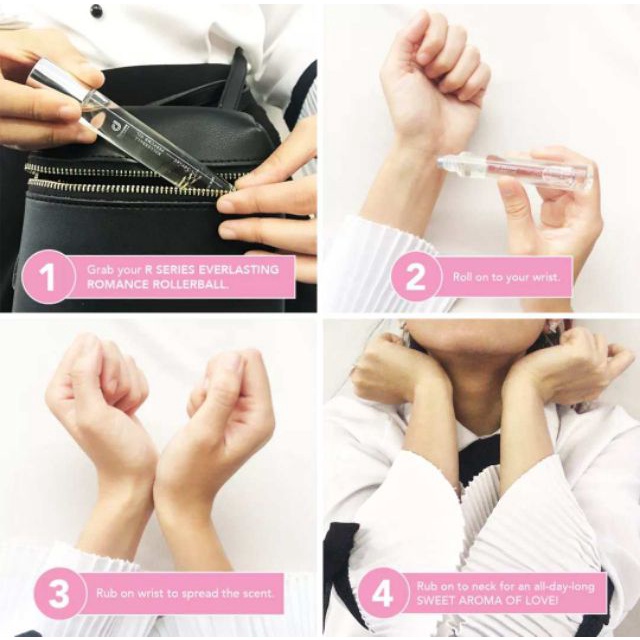 1 Grab your R SERIES EVERLASTING ROMANCE ROLLERBALL.

2 Roll on to your wrist.

3 Rub on wrist to spread the scent.

4 Rub on to neck for an all-day-long SWEET AROMA OF LOVE!