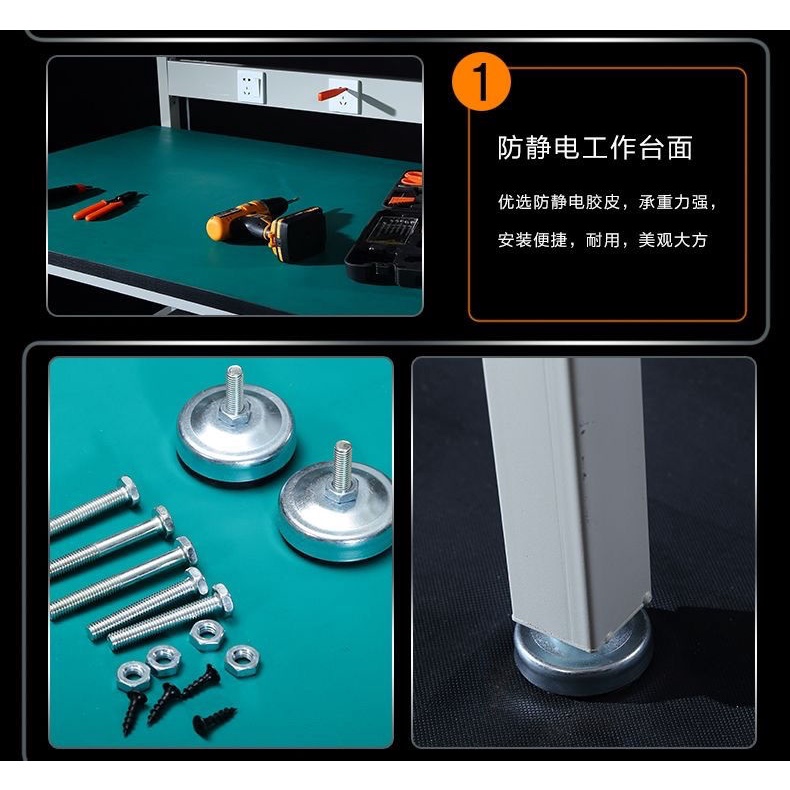 1

防静电工作台面

优选防静电胶皮，承重力强，

安装便捷，耐用，美观大方