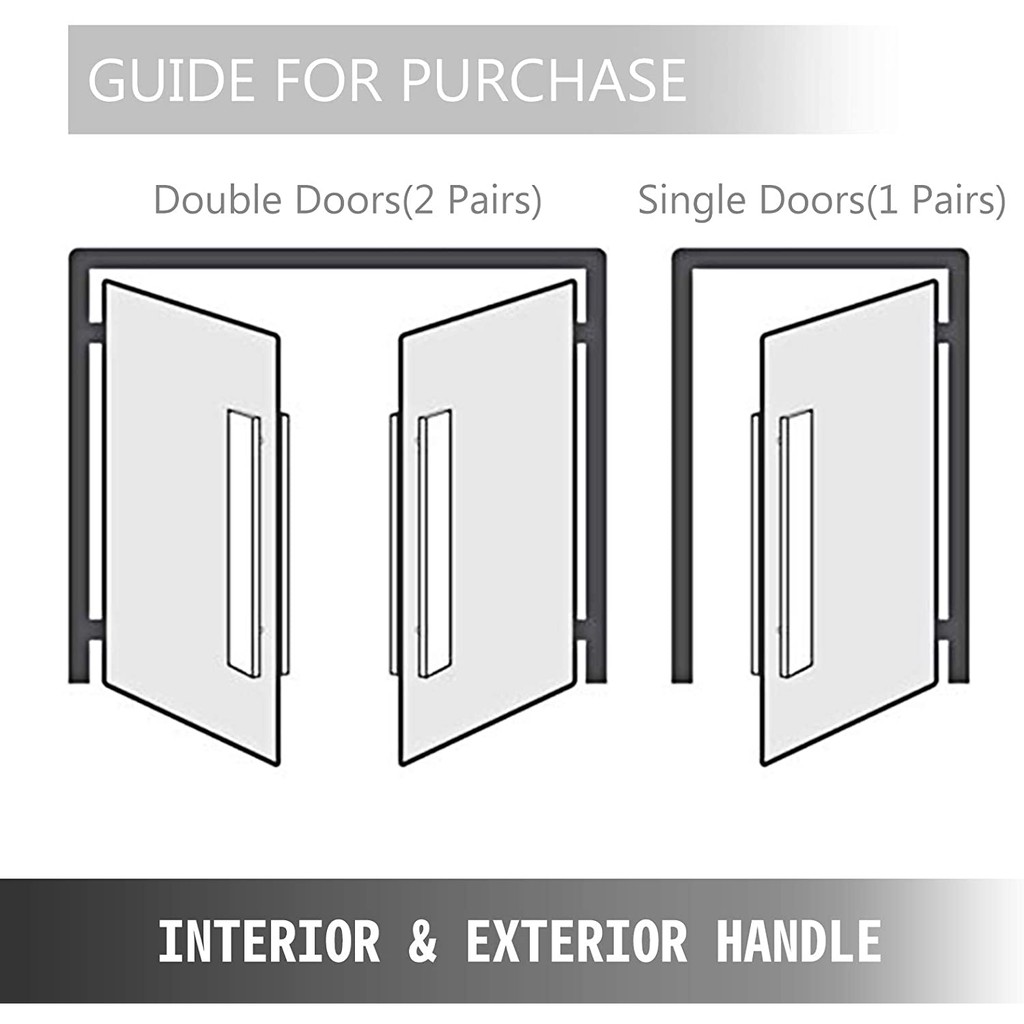 GUIDE FOR PURCHASE

Double Doors(2 Pairs)

Single Doors(1 Pairs)

INTERIOR & EXTERIOR HANDLE