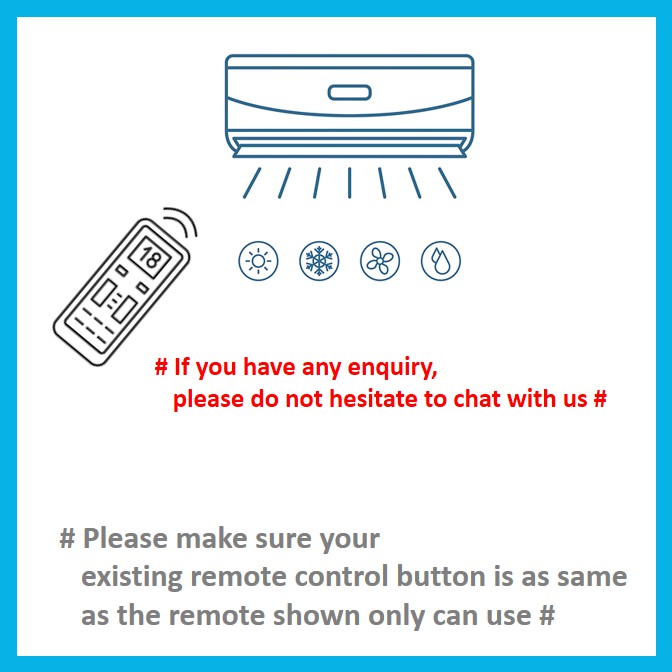 18

# If you have any enquiry, please do not hesitate to chat with us #

# Please make sure your existing remote control button is as same as the remote shown only can use #