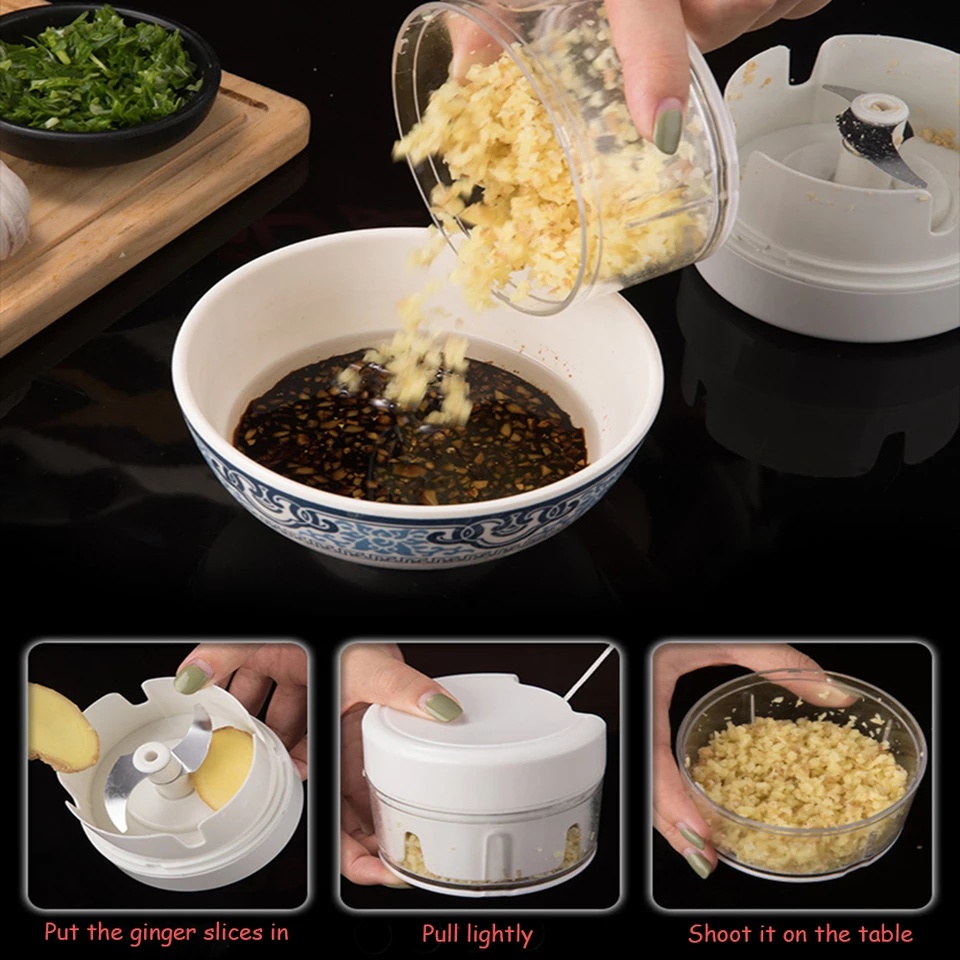 Put the ginger slices in

Pull lightly

Shoot it on the table