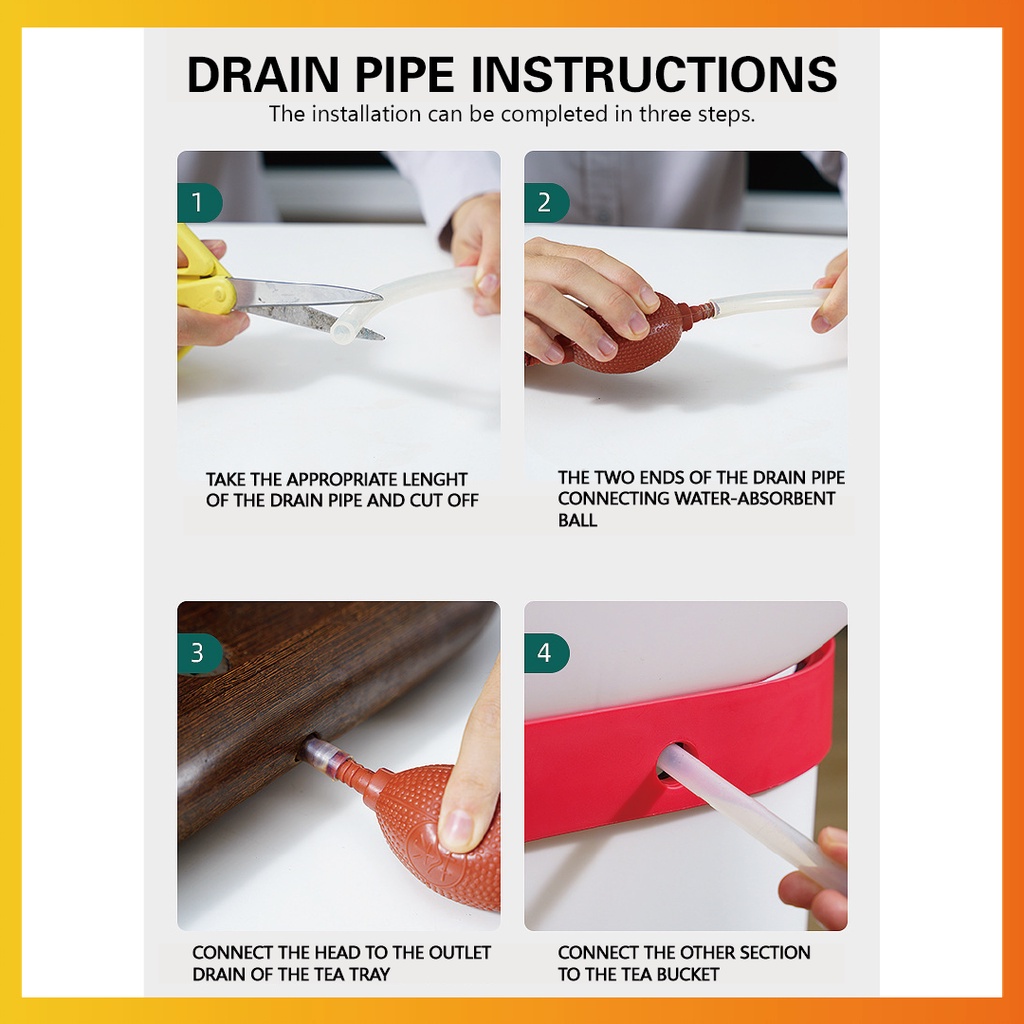 DRAIN PIPE INSTRUCTIONS
The installation can be completed in three steps.

1

TAKE THE APPROPRIATE LENGHT OF THE DRAIN PIPE AND CUT OFF

2

THE TWO ENDS OF THE DRAIN PIPE CONNECTING WATER-ABSORBENT BALL

3

CONNECT THE HEAD TO THE OUTLET DRAIN OF THE TEA TRAY

4

CONNECT THE OTHER SECTION TO THE TEA BUCKET