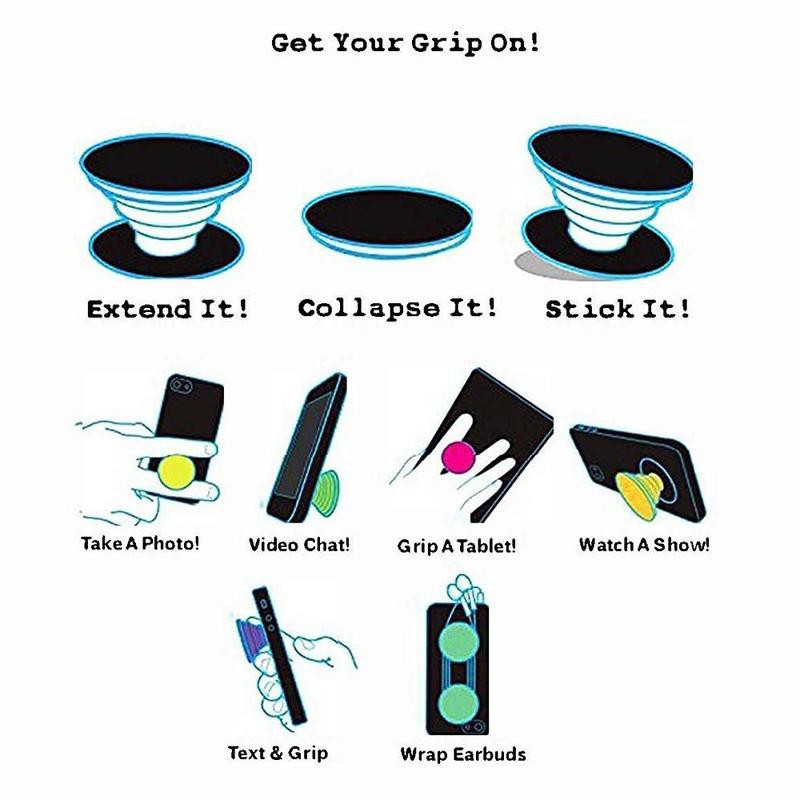 Get Your Grip On!

Extend It!
Collapse It!
Stick It!

Take A Photo!
Video Chat!
Grip A Tablet!
Watch A Show!

Text & Grip
Wrap Earbuds