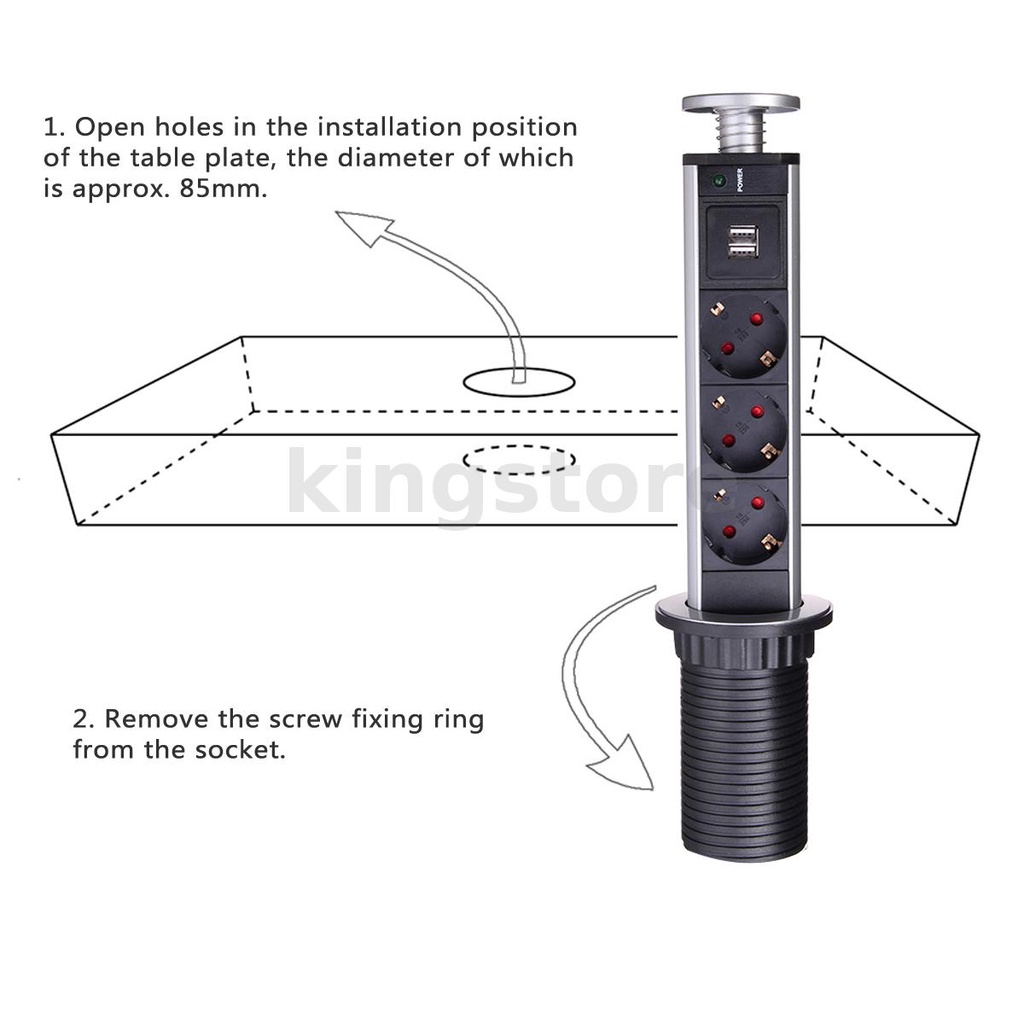 1. Open holes in the installation position of the table plate, the diameter of which is approx. 85mm.

POWER

kingstore

2. Remove the screw fixing ring from the socket.