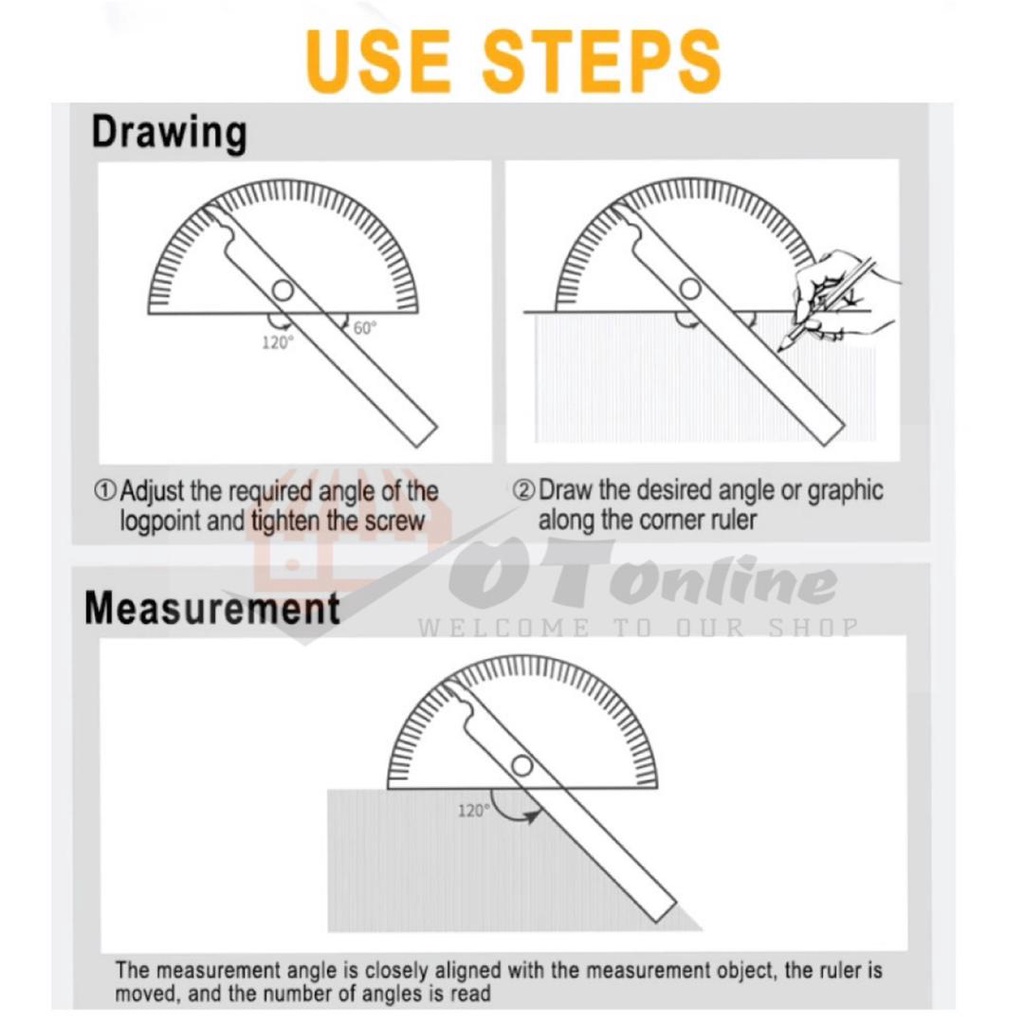 USE STEPS

Drawing

120°

60°

① Adjust the required angle of the logpoint and tighten the screw

② Draw the desired angle or graphic along the corner ruler

OTonline
WELCOME TO OUR SHOP

Measurement

120°

The measurement angle is closely aligned with the measurement object, the ruler is moved, and the number of angles is read